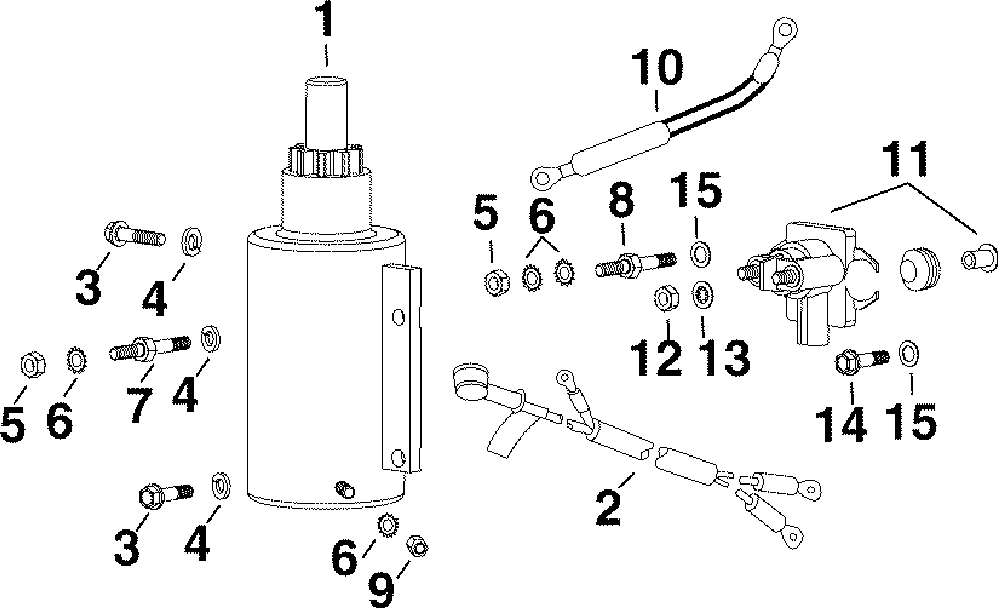 1
10
11
5
6
8
15
3
4
12
13
5
6
7
4
14
15
2
3
4
6
9