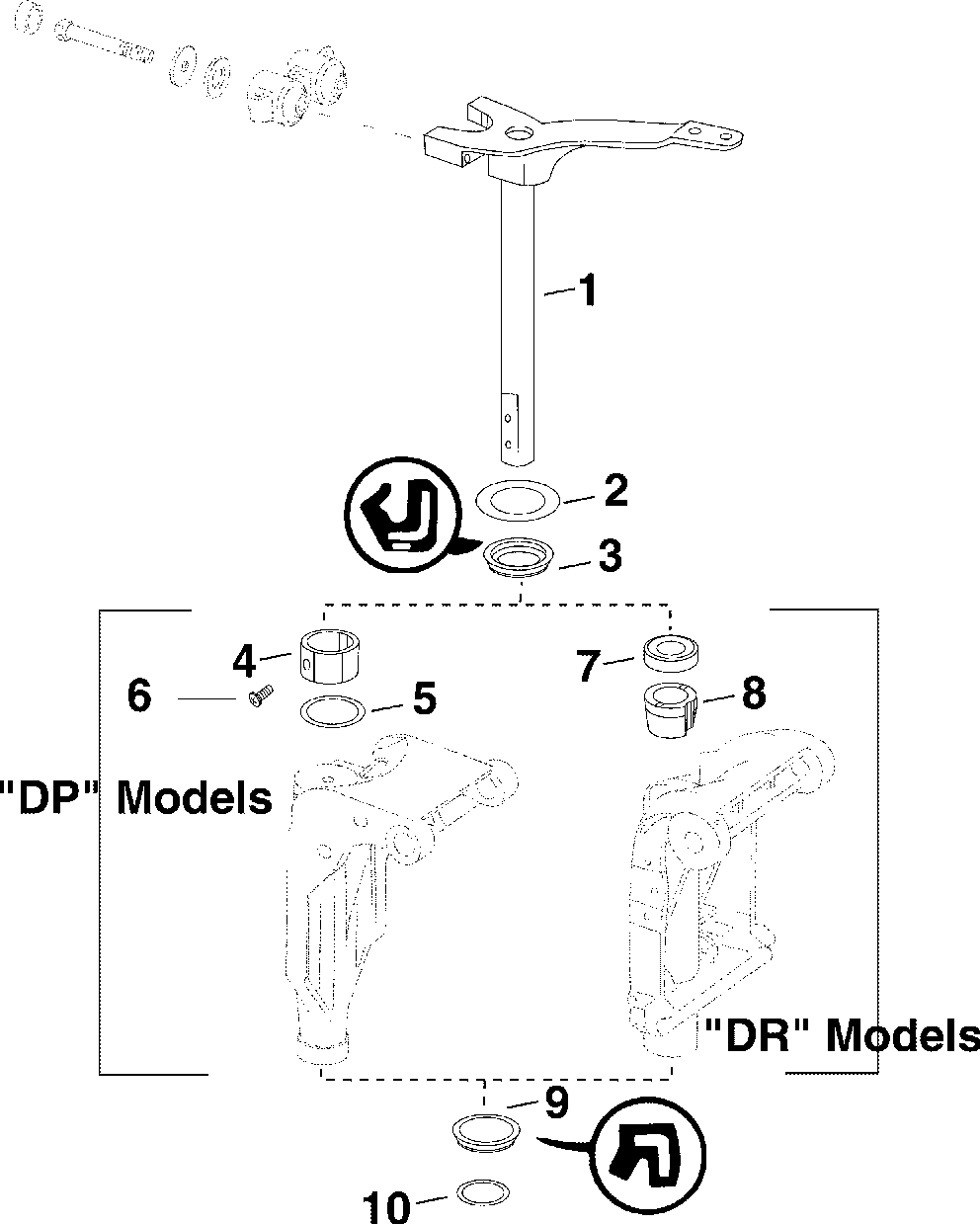 1
2
3
4
7
6
5
8
"DP" Models
"DR" Models
9
10