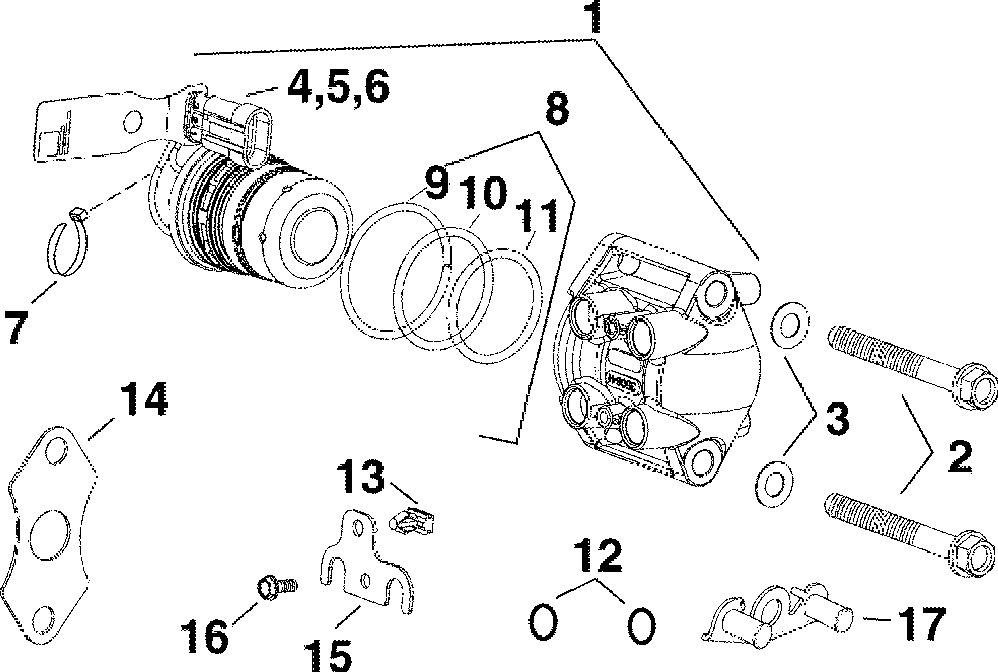 1
4,5,6
8
9
10
11
7
14
3
2
13
12
16
15
17