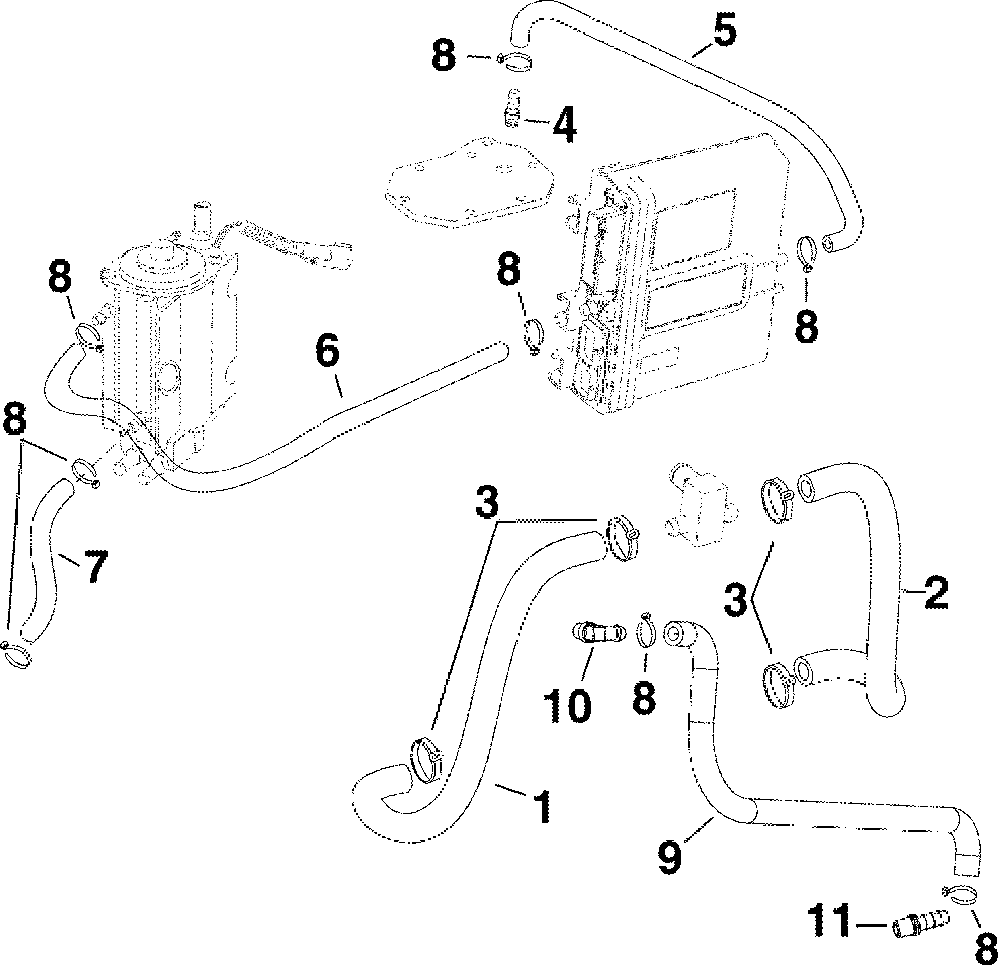 8
5
4
8
8
8
6
8
7
3
3
2
10
8
1
9
11
8