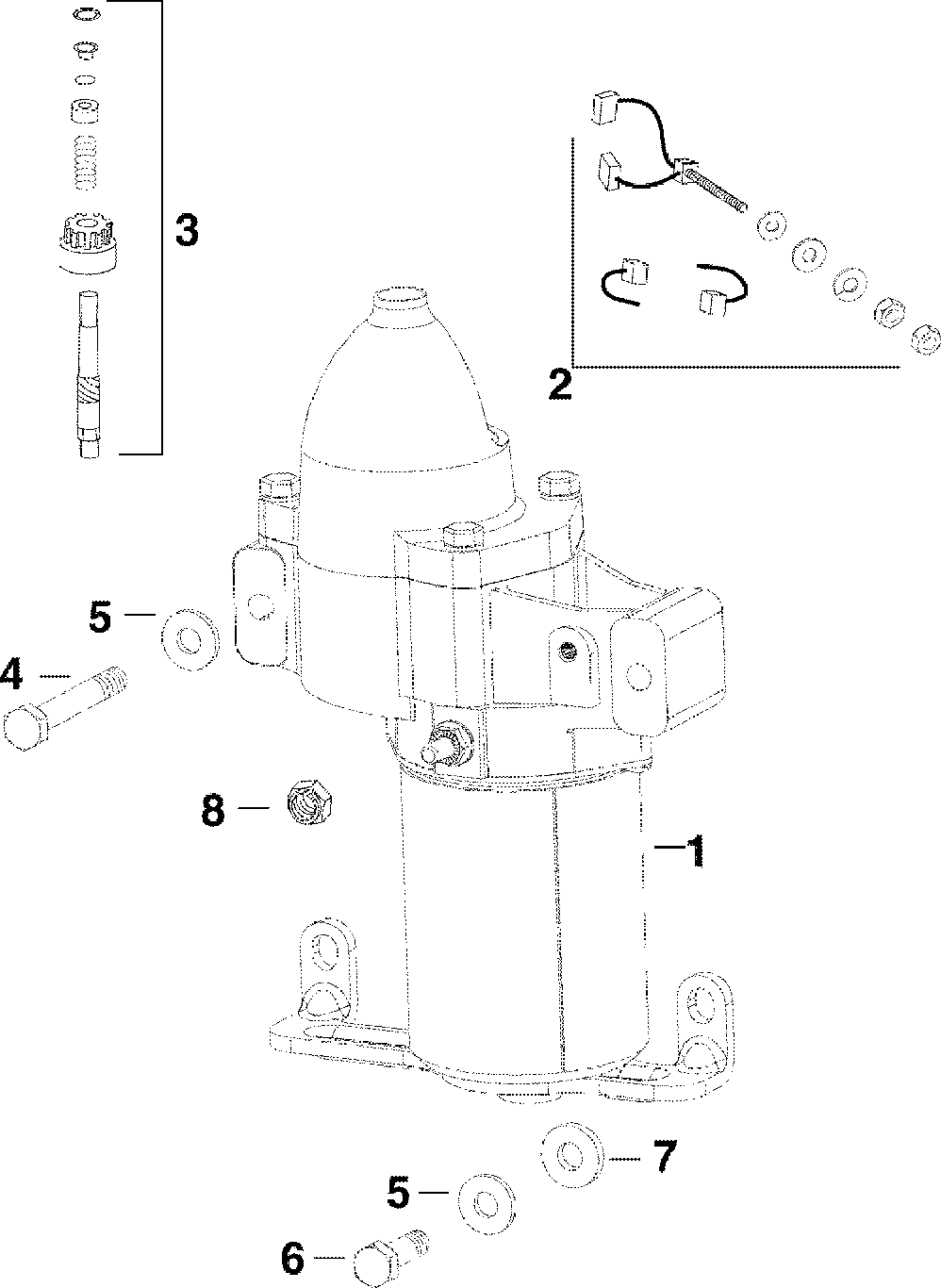 3

2

5

4

8

1

7

5

6