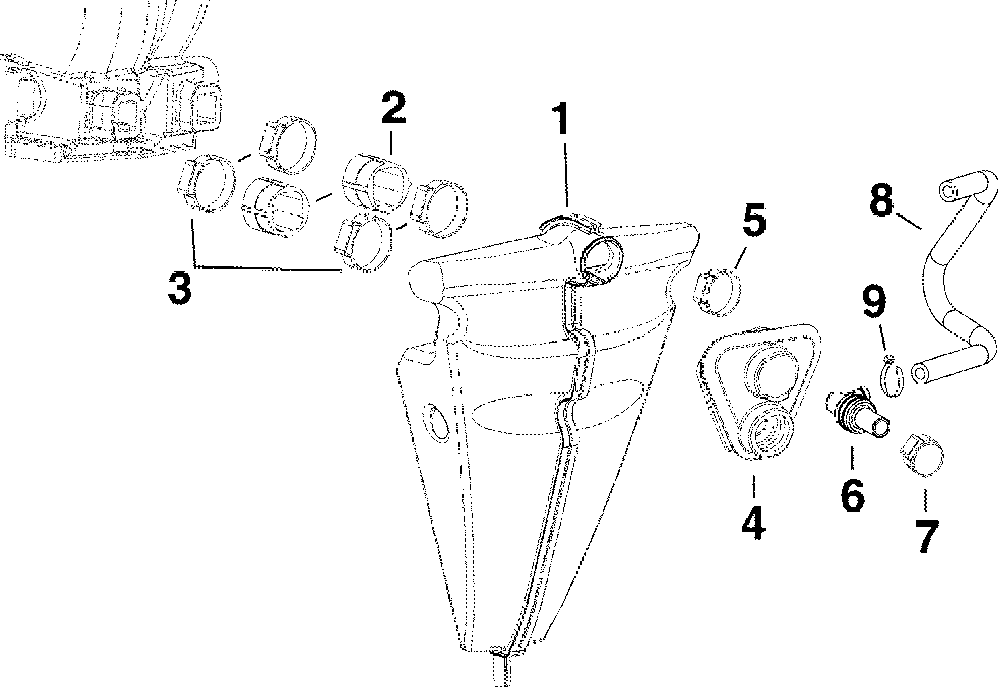 2
1
3
5
8
9
4
6
7