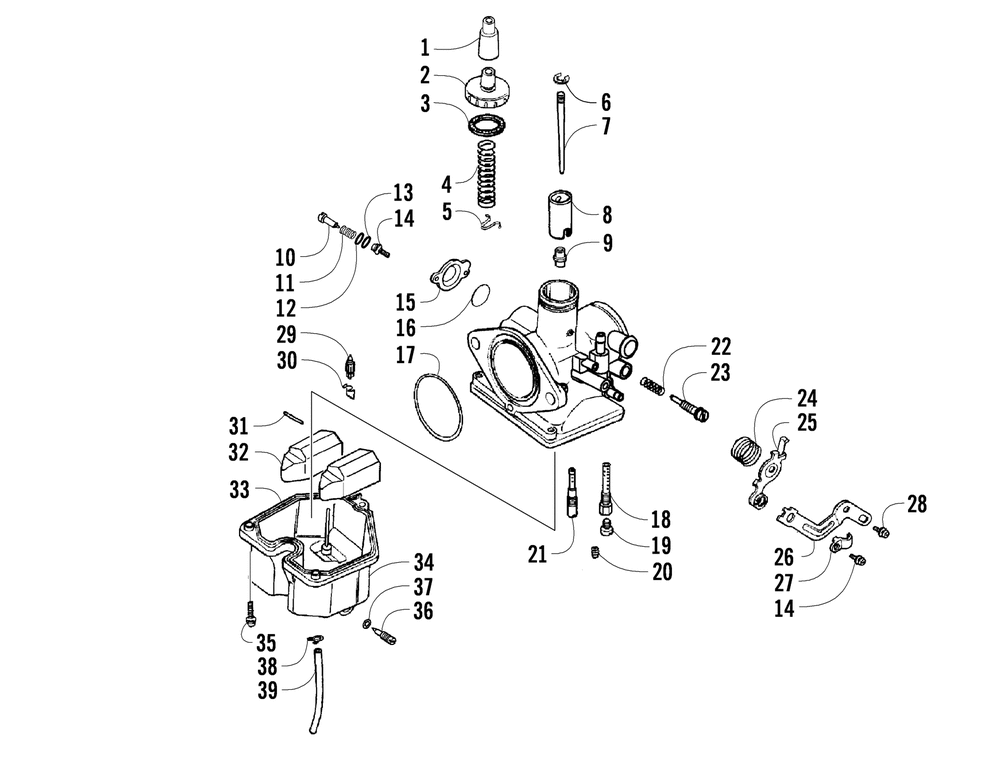 1
2
3
4
5
6
7
8
9
13
14
10
11
12
15
16
29
30
17
22
23
24
25
31
32
33
18
19
20
21
28
26
27
14
34
37
36
35
38
39