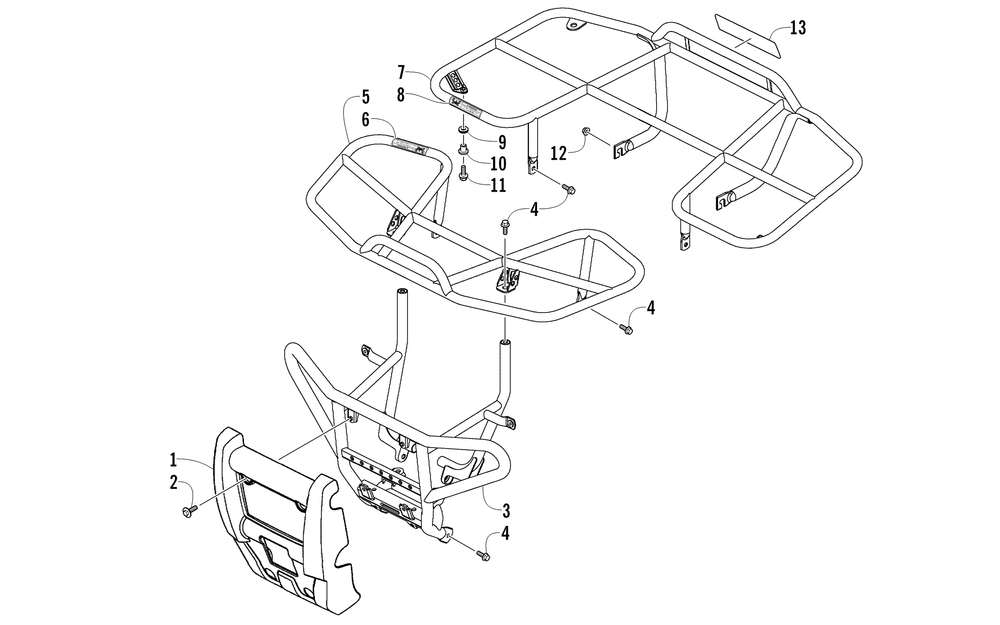 13
7
8
5
6
9
10
11
12
4
4
1
2
3
4