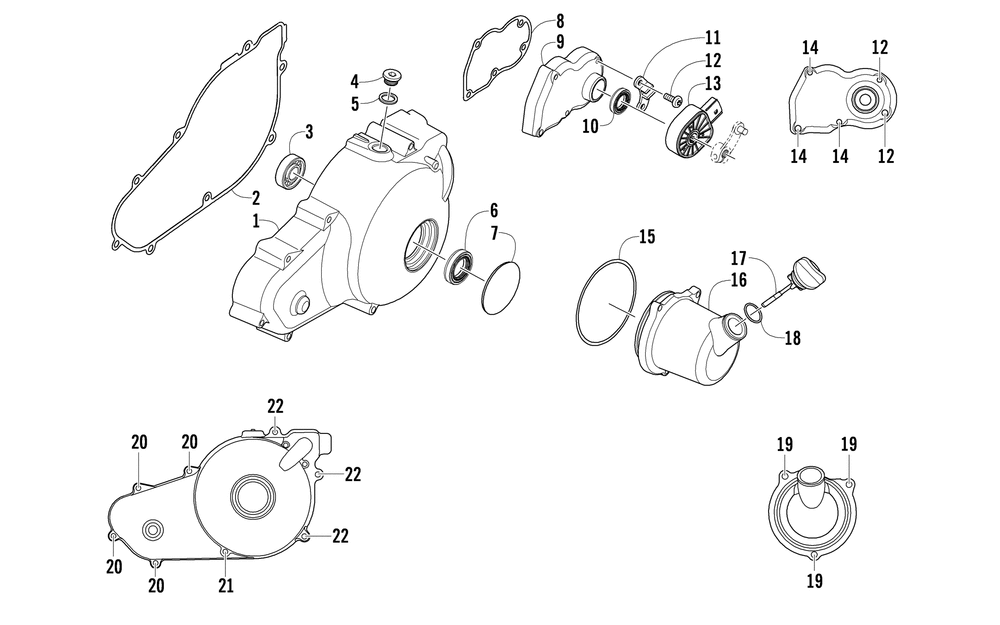 8
9
11
12
13
10
14
12
14
14
12
4
5
3
2
1
6
7
15
17
16
18
22
20
20
22
22
20
20
21
19
19
19