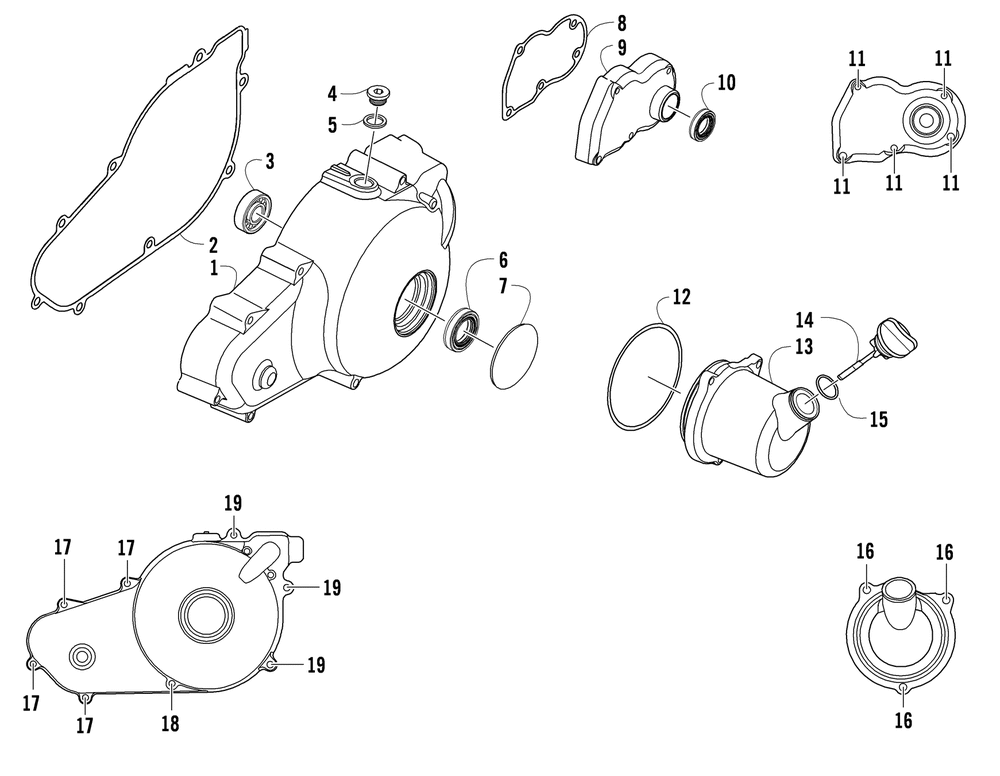 8
9
10
11
11
11
11
11
4
5
3
2
1
6
7
12
14
13
15
19
17
17
19
19
17
17
18
16
16
16