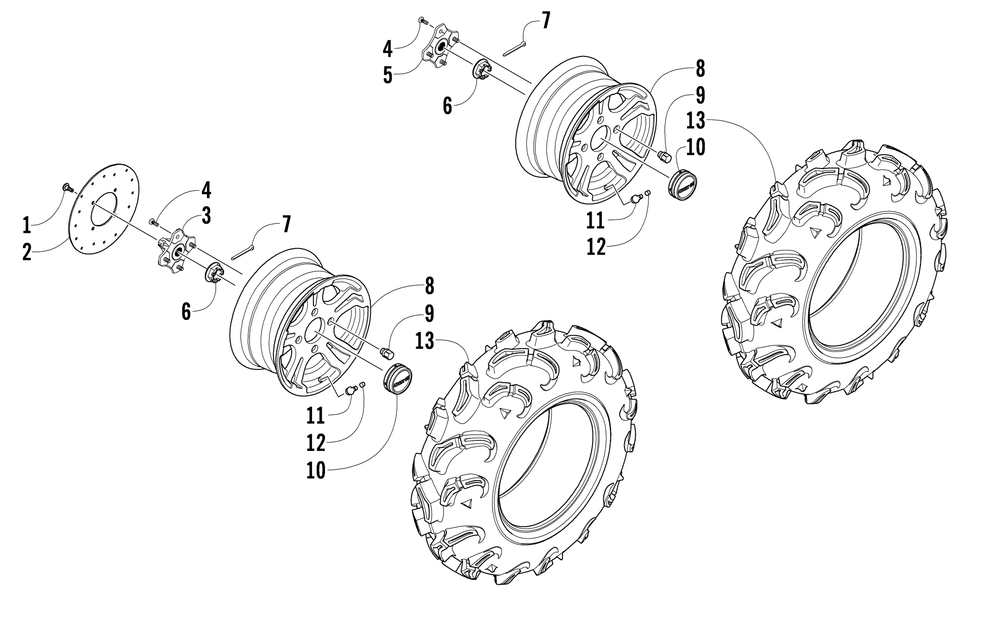 4
5
7
6
8
9
13
10
11
12
1
2
4
3
7
6
8
9
13
11
12
10