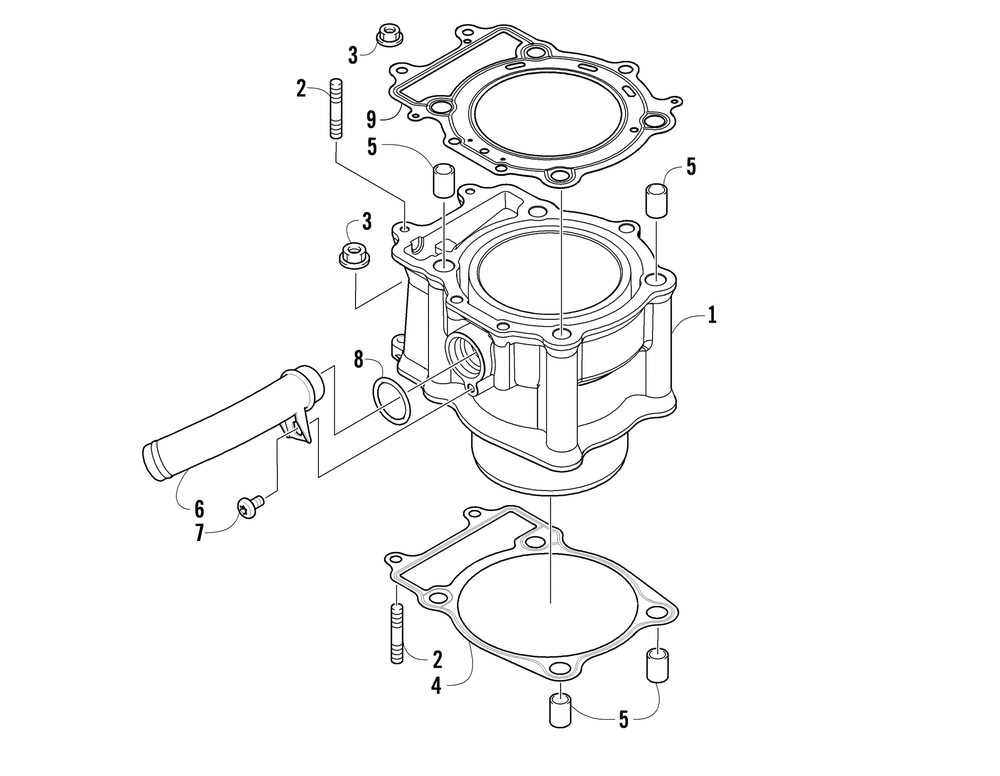 3
2
9
5
5
3
1
8
6
7
2
4
5