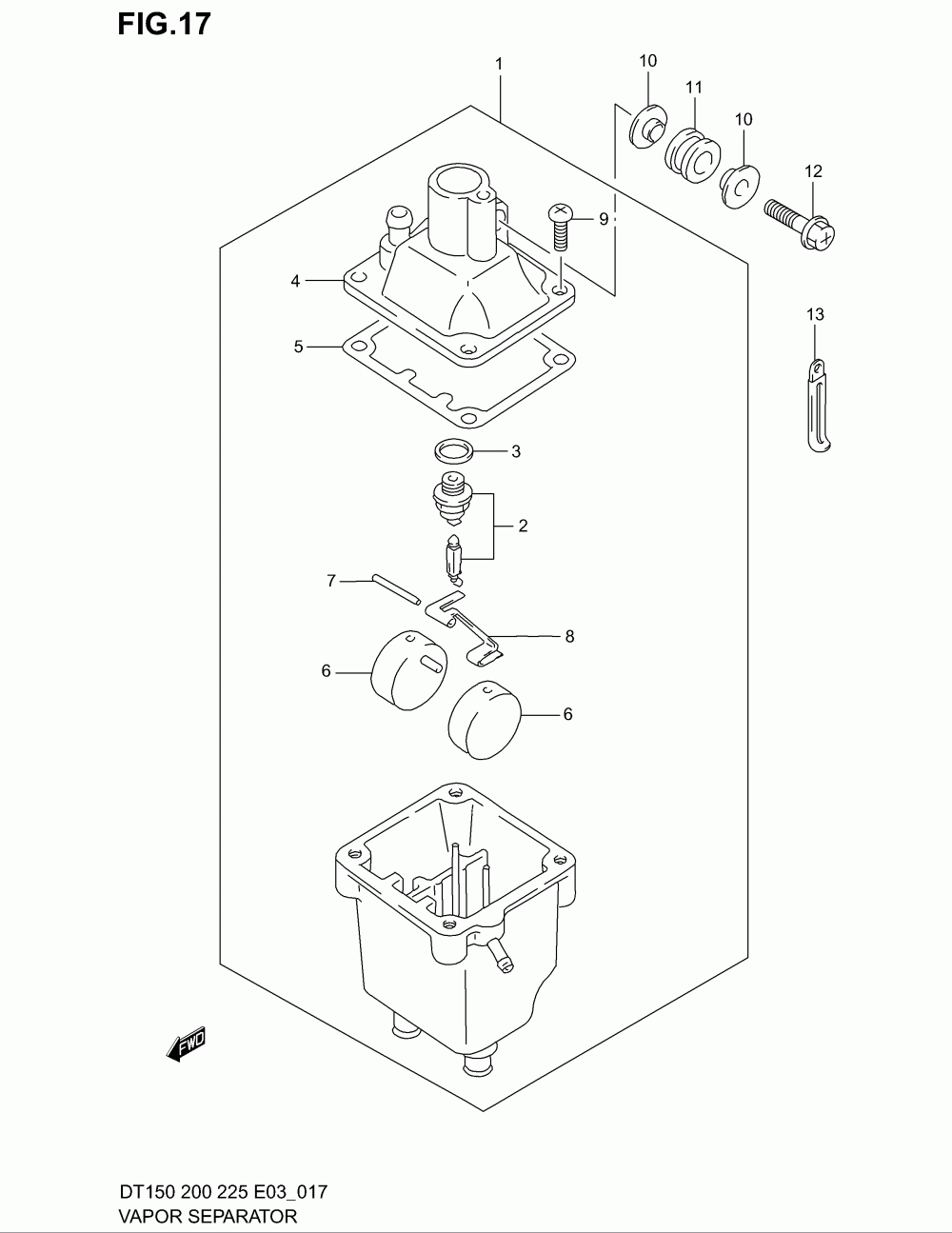 FIG.17

1

10

11

10

12

9

4

5

13

3

2

7

8

6

6

FWD

DT150 200 225 E03_017
VAPOR SEPARATOR