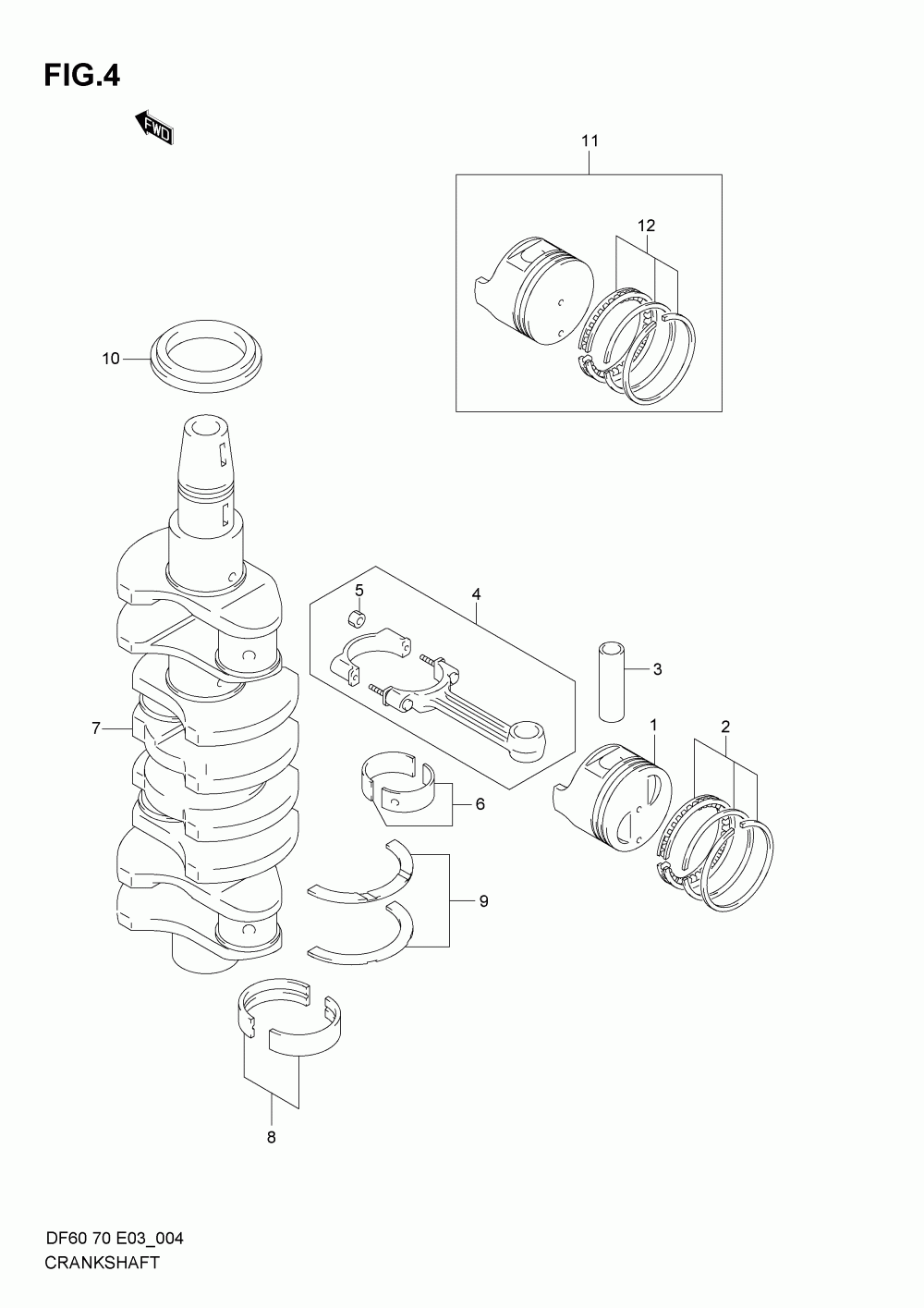 FIG.4

FWD

11

12

10

5

4

3

7

1

2

6

9

8

DF60 70 E03_004
CRANKSHAFT