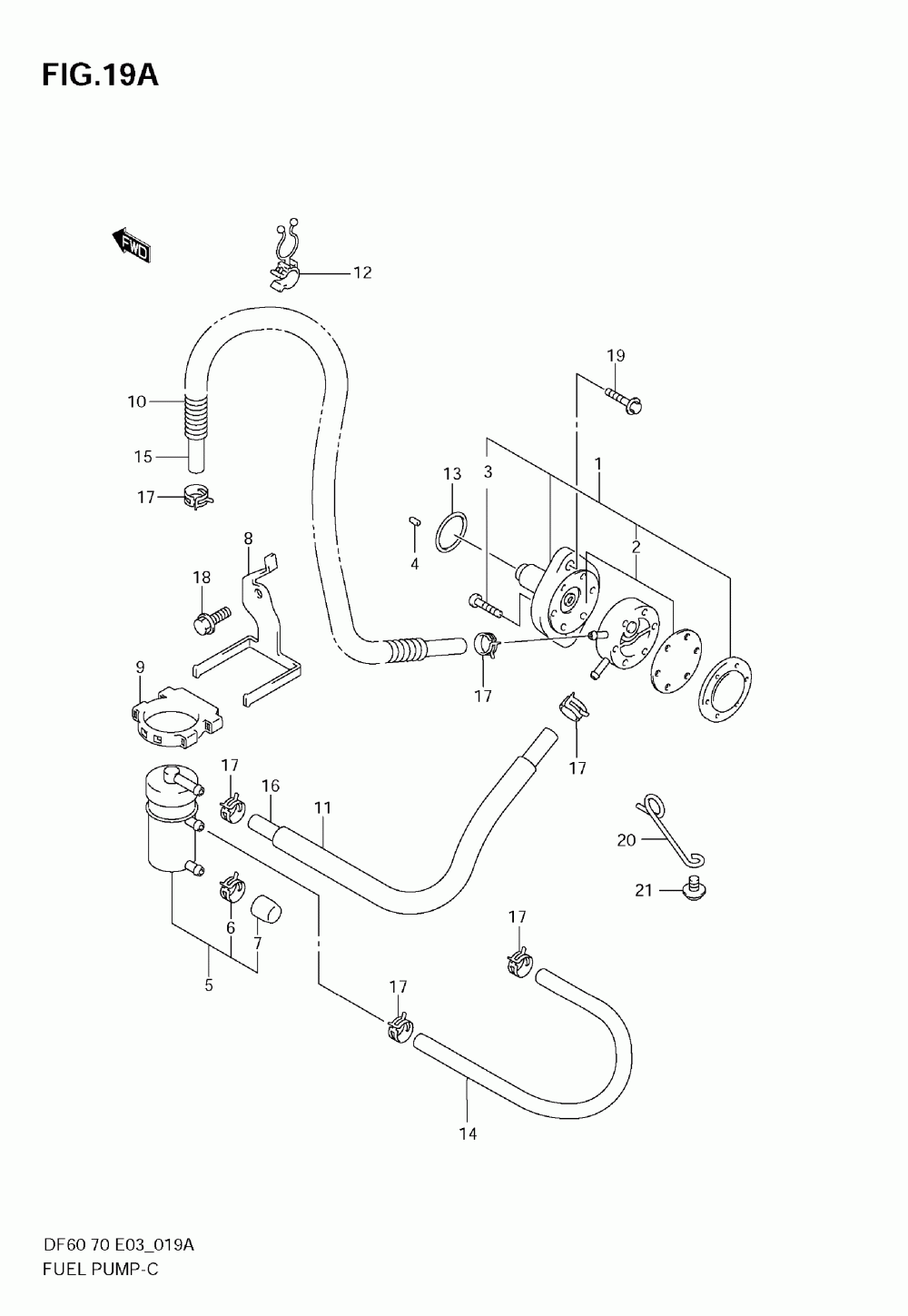 FIG.19A

FWD

12
19
10
15
17
13
3
1
2
4
8
18
9
17
17
17
16
11
20
21
6
7
5
17
17
14

DF60 70 E03_019A
FUEL PUMP-C