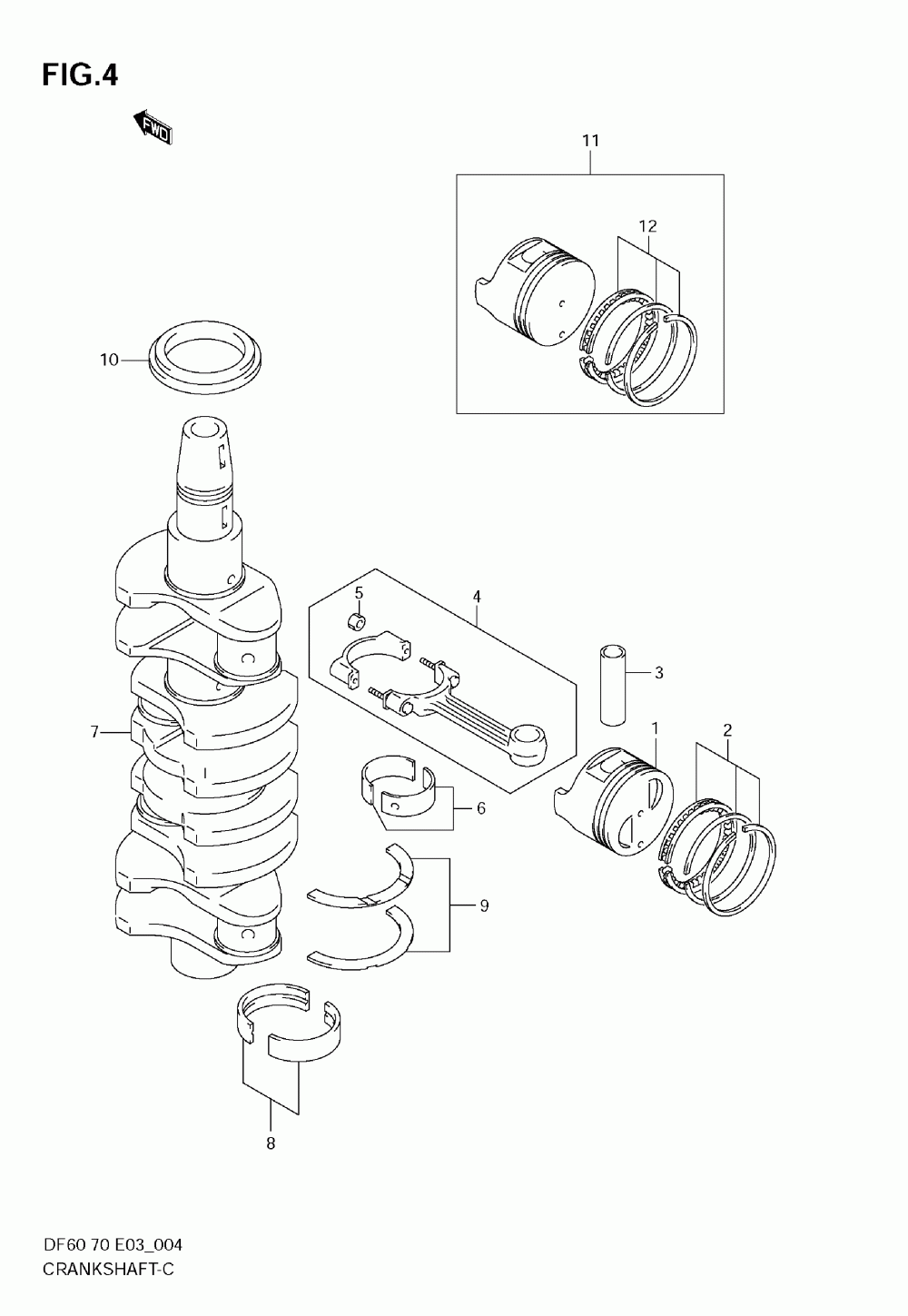 FIG.4

FWD

11

12

10

5

4

3

1

2

7

6

9

8

DF60 70 E03_004
CRANKSHAFT-C