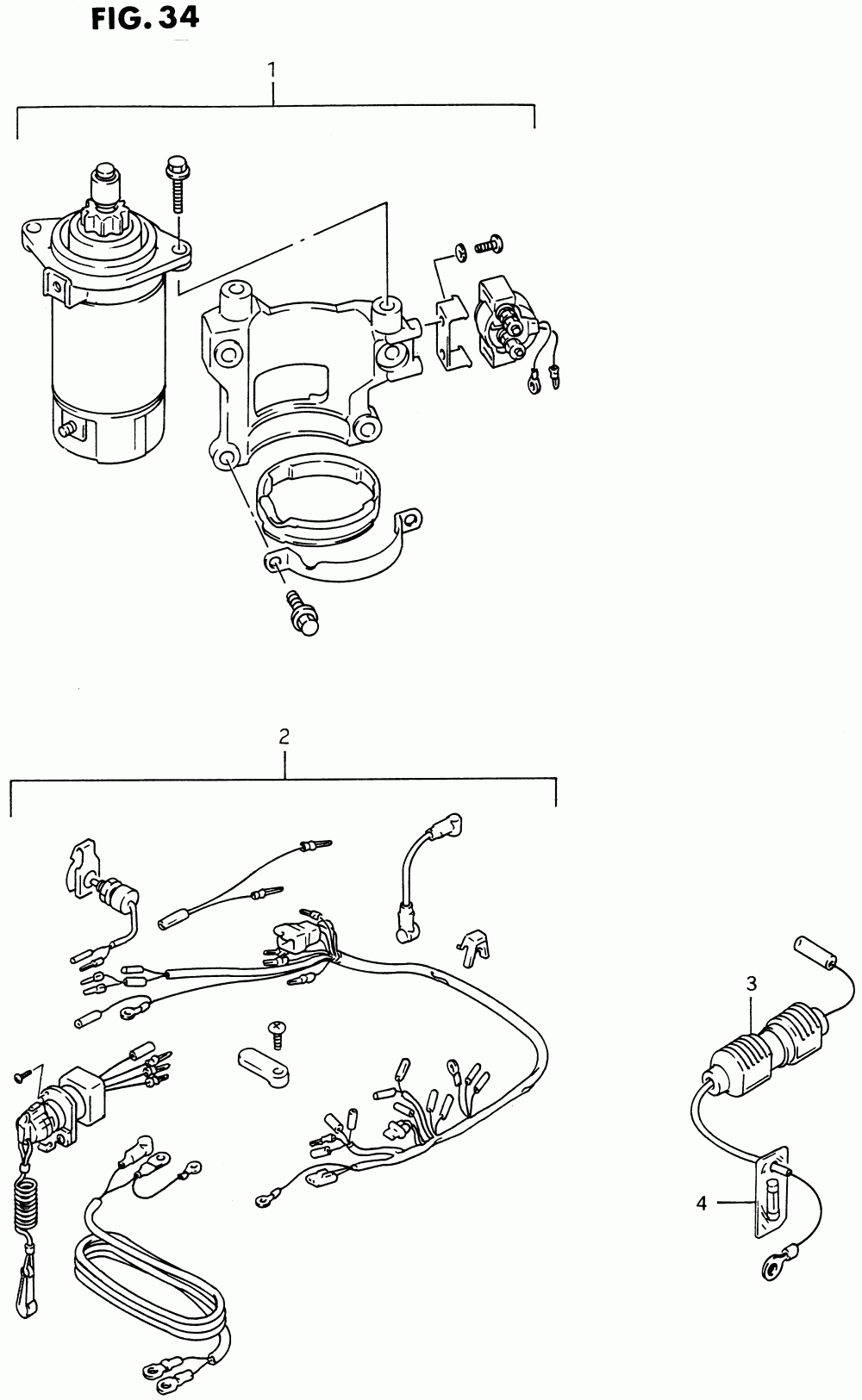 FIG. 34

1

2

3

4