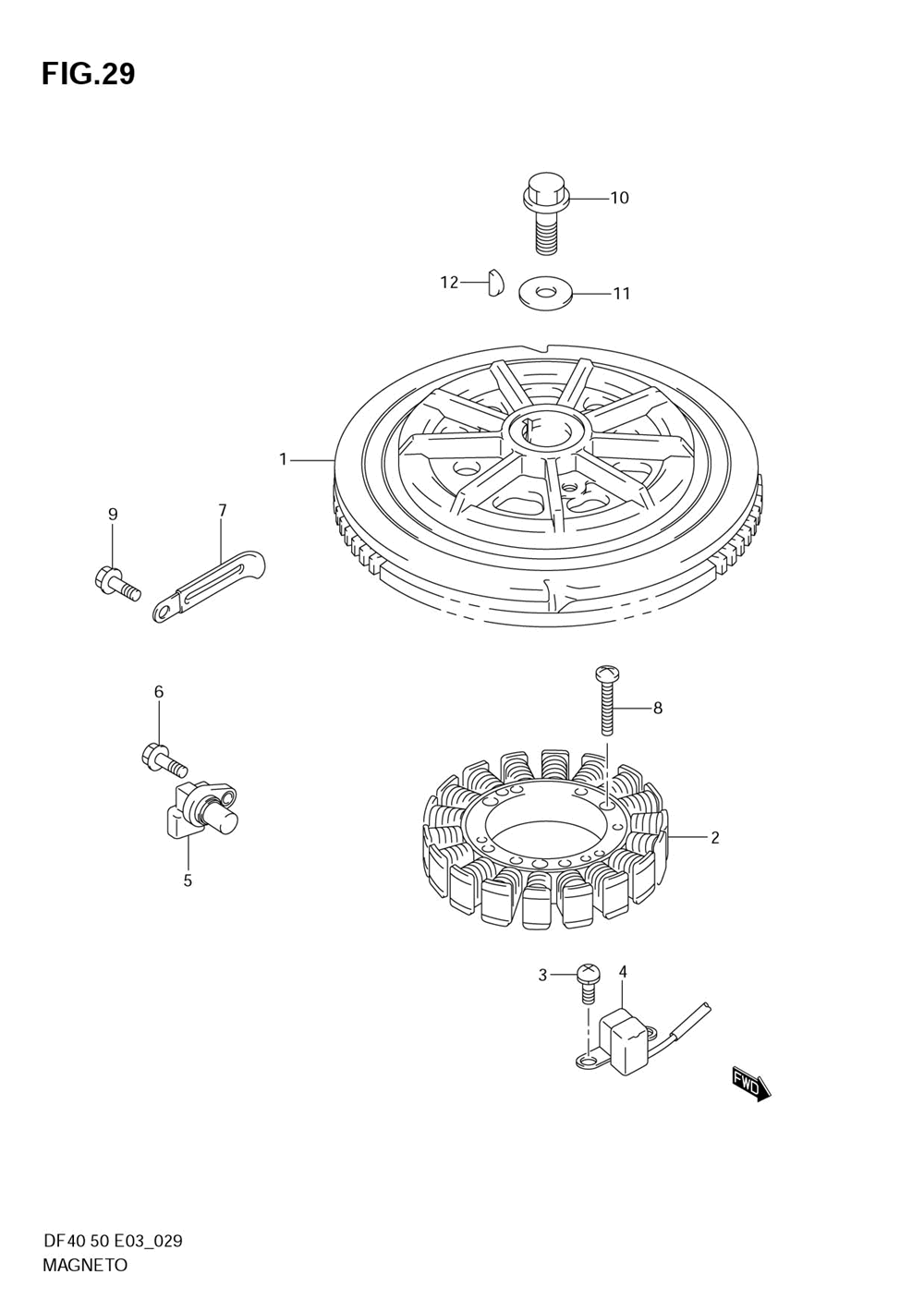 FIG.29

10

12

11

1

9

7

6

8

2

5

3

4

FWD

DF40 50 E03_029
MAGNETO