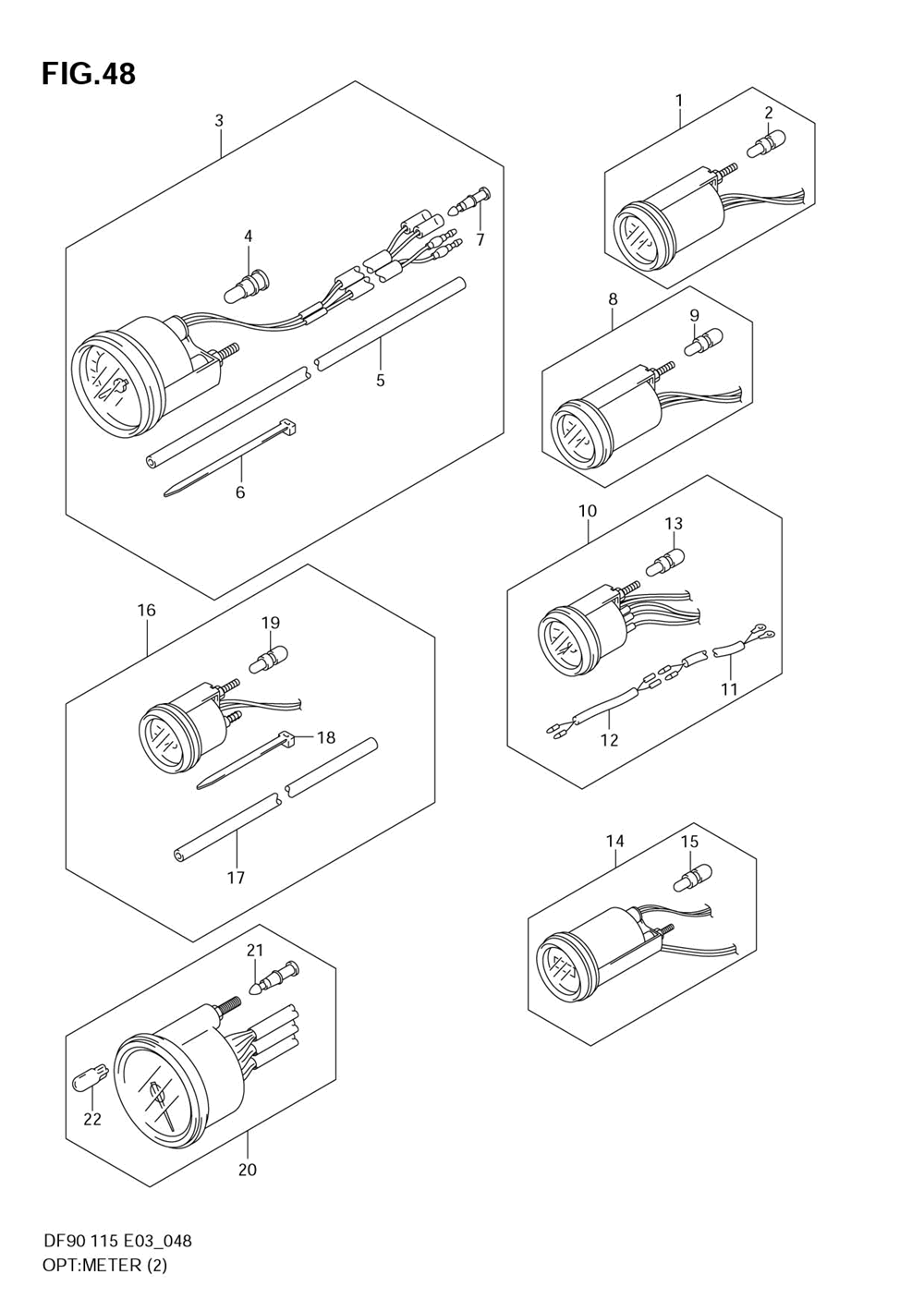 FIG.48

3

4

7

5

6

1

2

8

9

10

13

11

12

16

19

18

17

14

15

21

22

20

DF90 115 E03_048
OPT:METER (2)