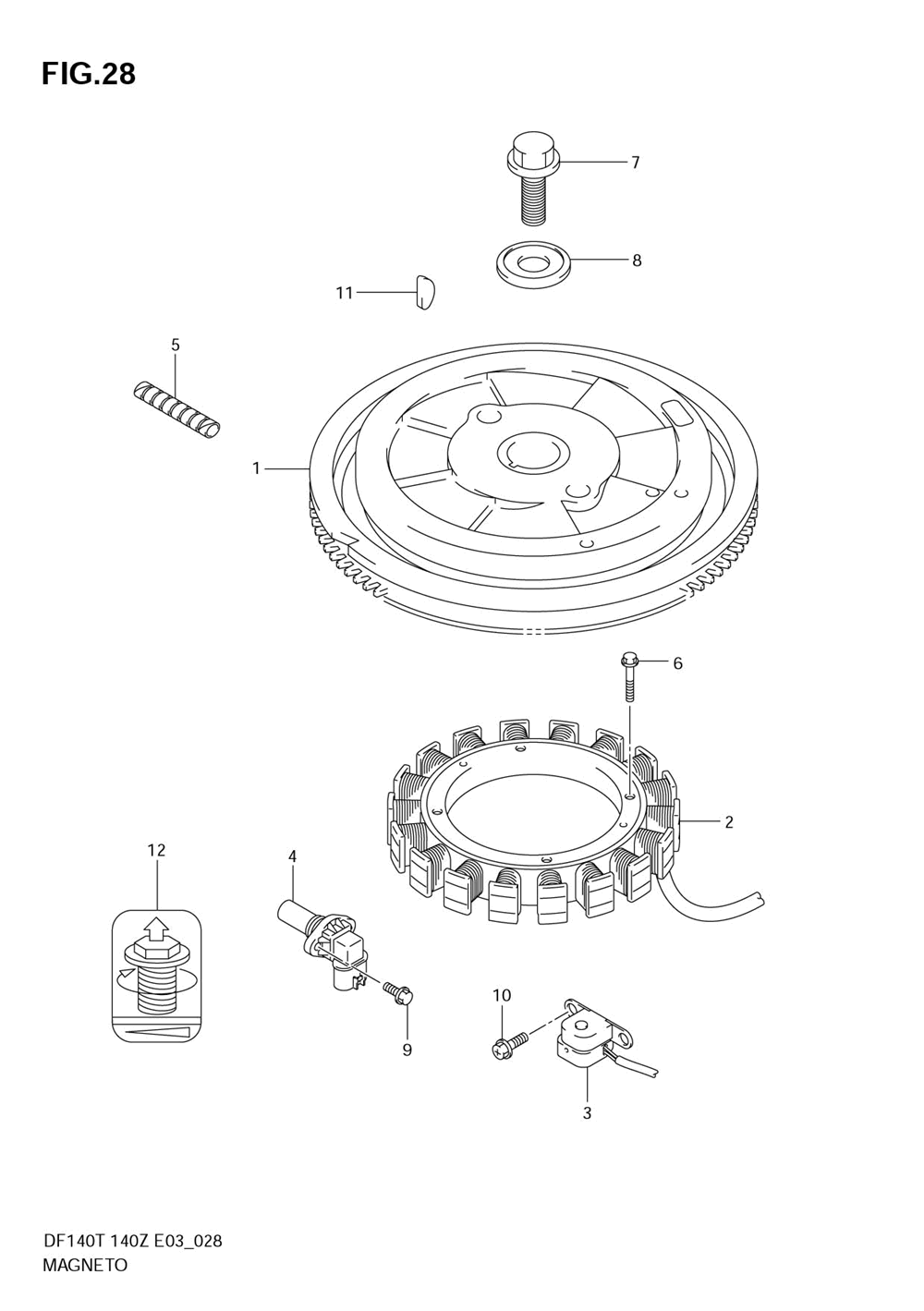 FIG.28

7

8

11

5

1

6

2

12

4

10

9

3

DF140T 140Z E03_028
MAGNETO