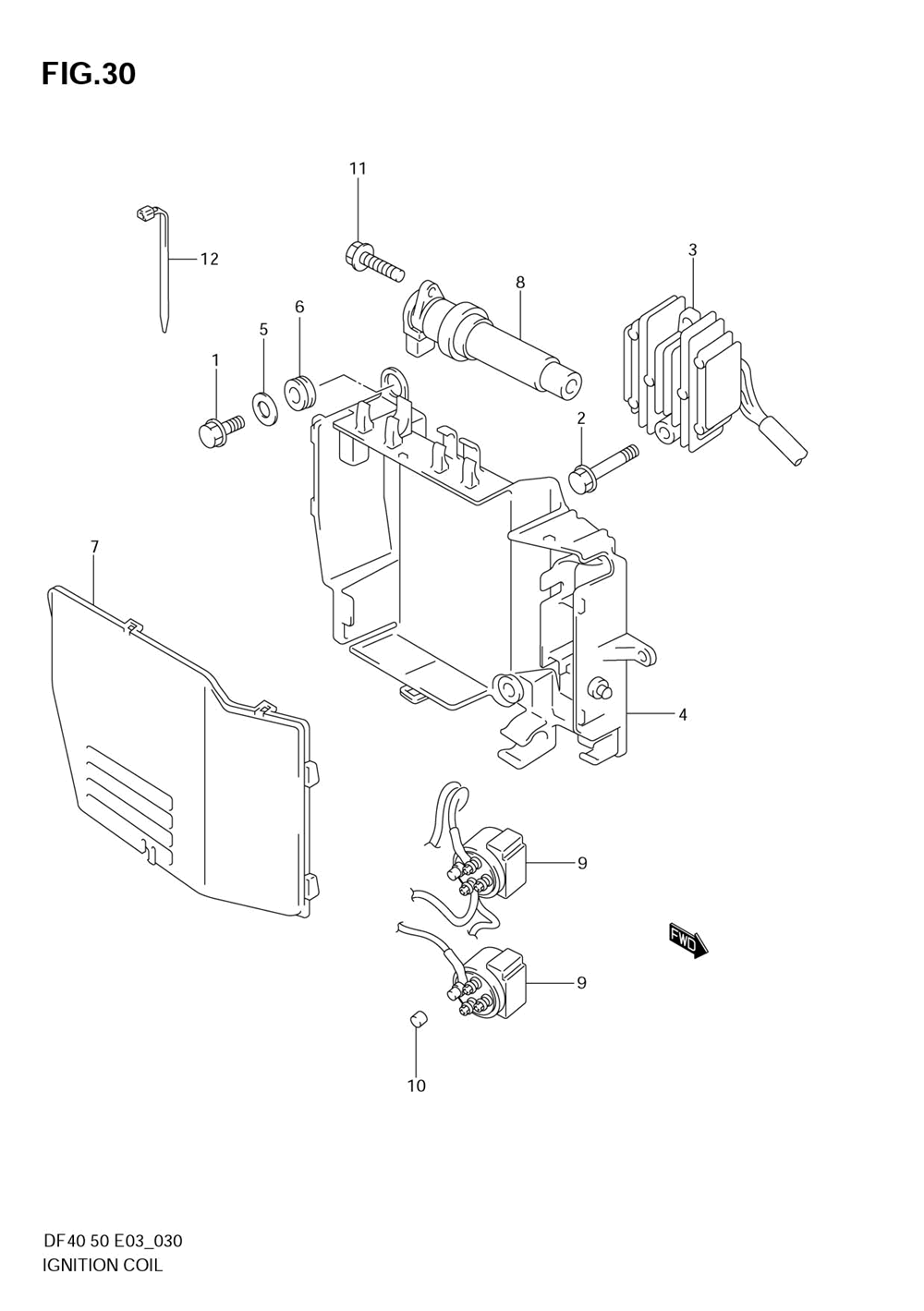 FIG.30

11

12

3

8

6

5

1

2

7

4

9

FWD

9

10

DF40 50 E03_030
IGNITION COIL