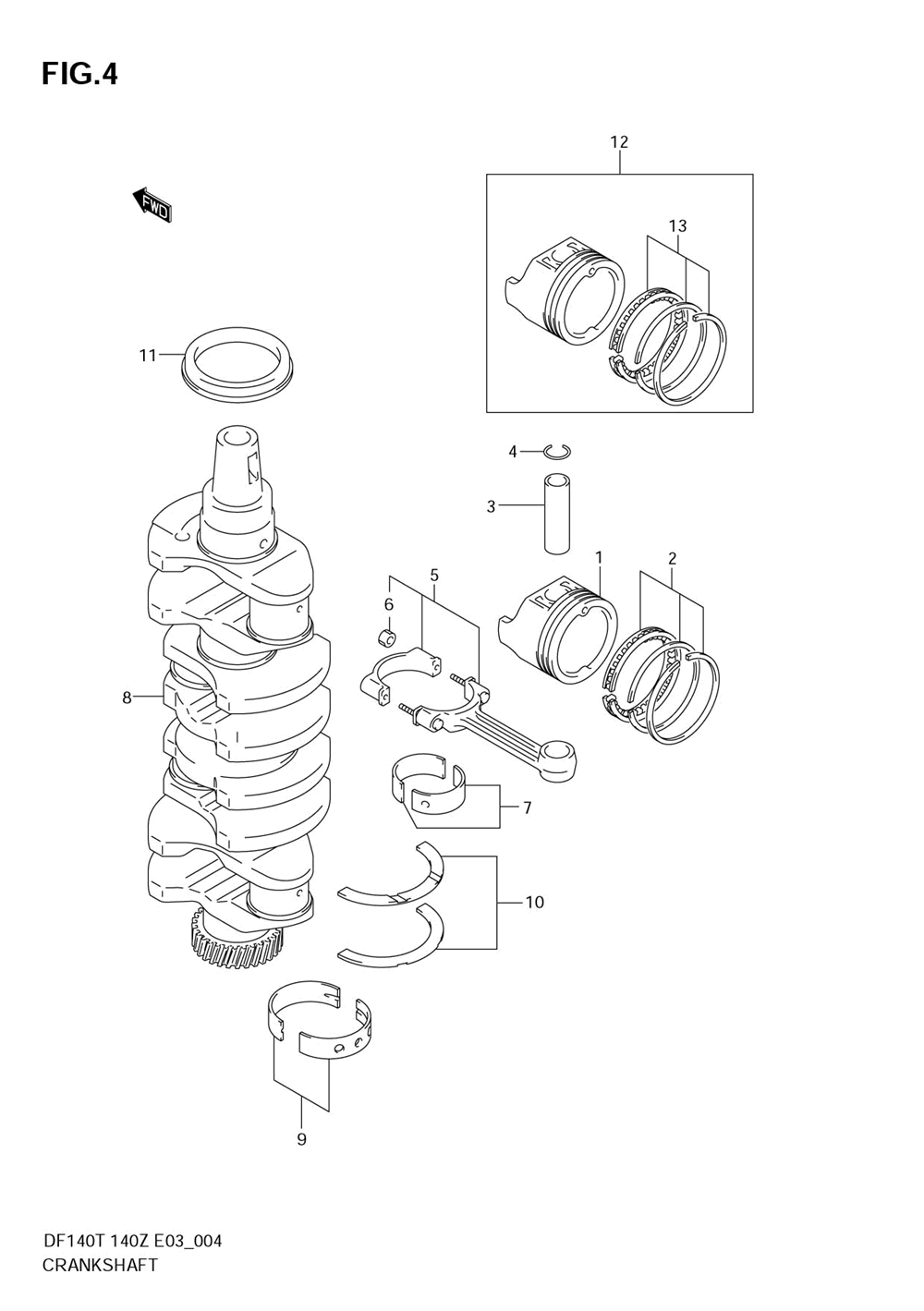 FIG.4

FWD

12

13

11

4

3

1

2

5

6

8

7

10

9

DF140T 140Z E03_004
CRANKSHAFT