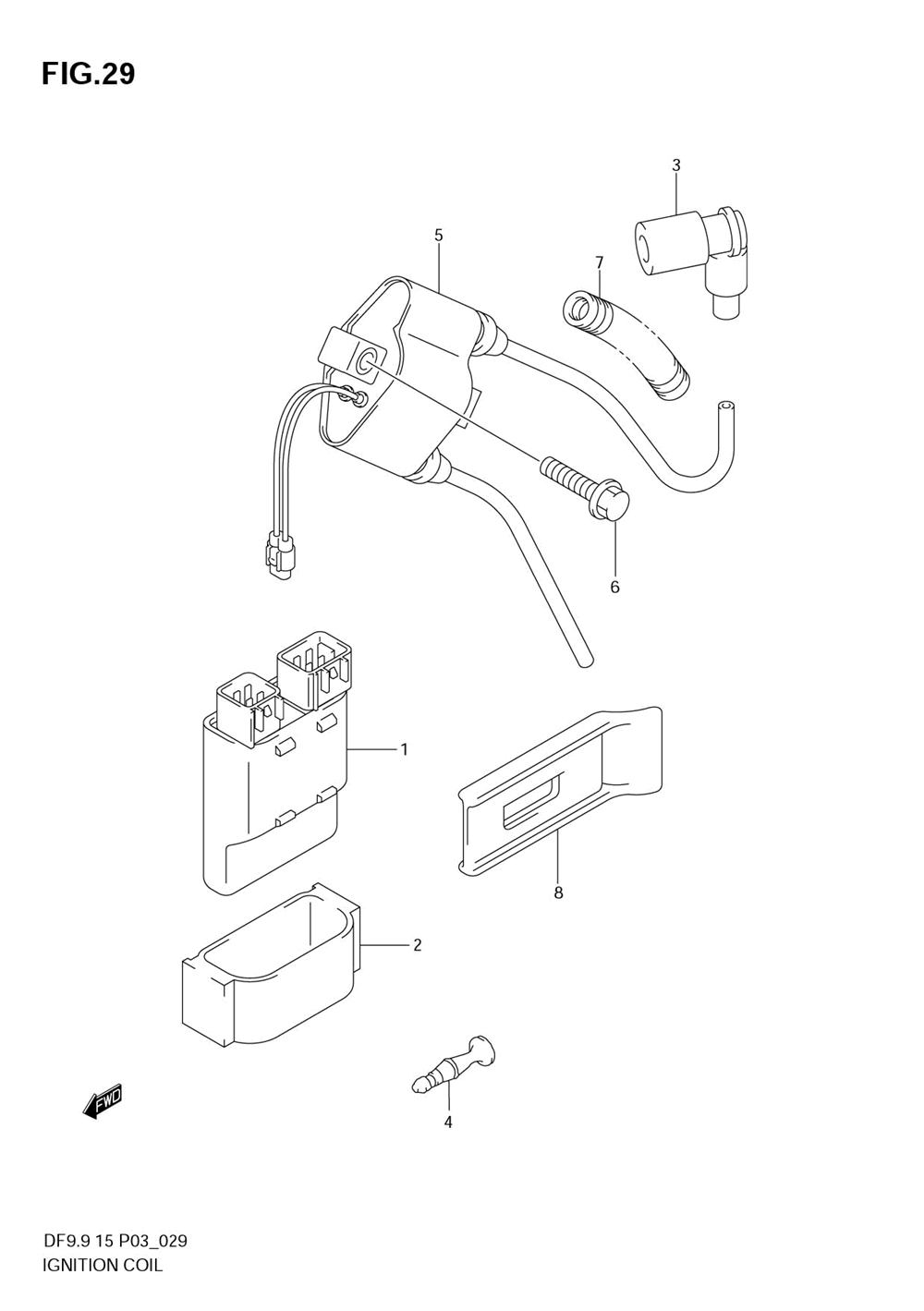 FIG.29

3

5

7

6

1

8

2

FWD

4

DF9.9 15 P03_029
IGNITION COIL