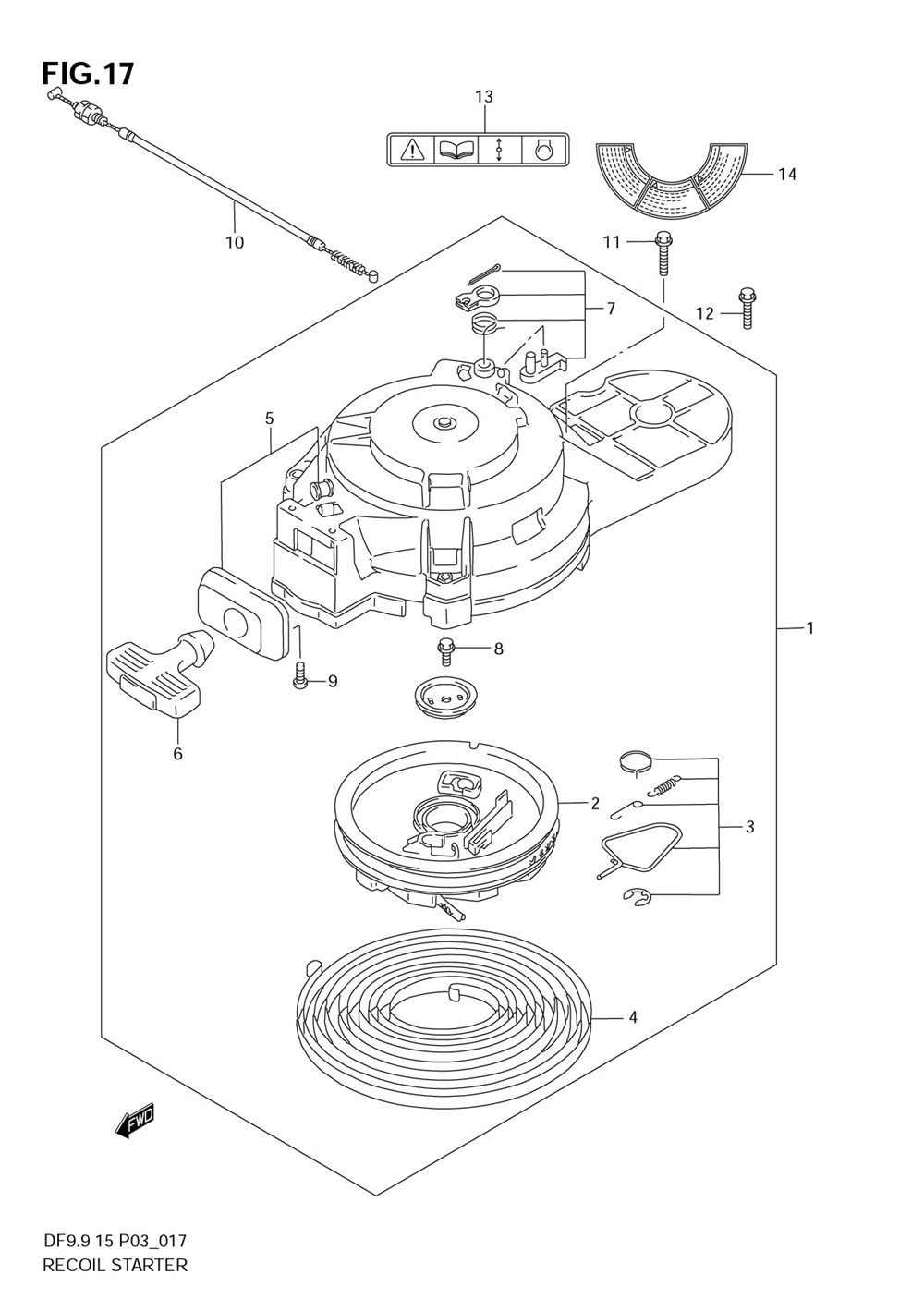 FIG.17

13

14

10

11

12

7

5

1

8

9

6

2

3

4

FWD

DF9.9 15 P03_017
RECOIL STARTER