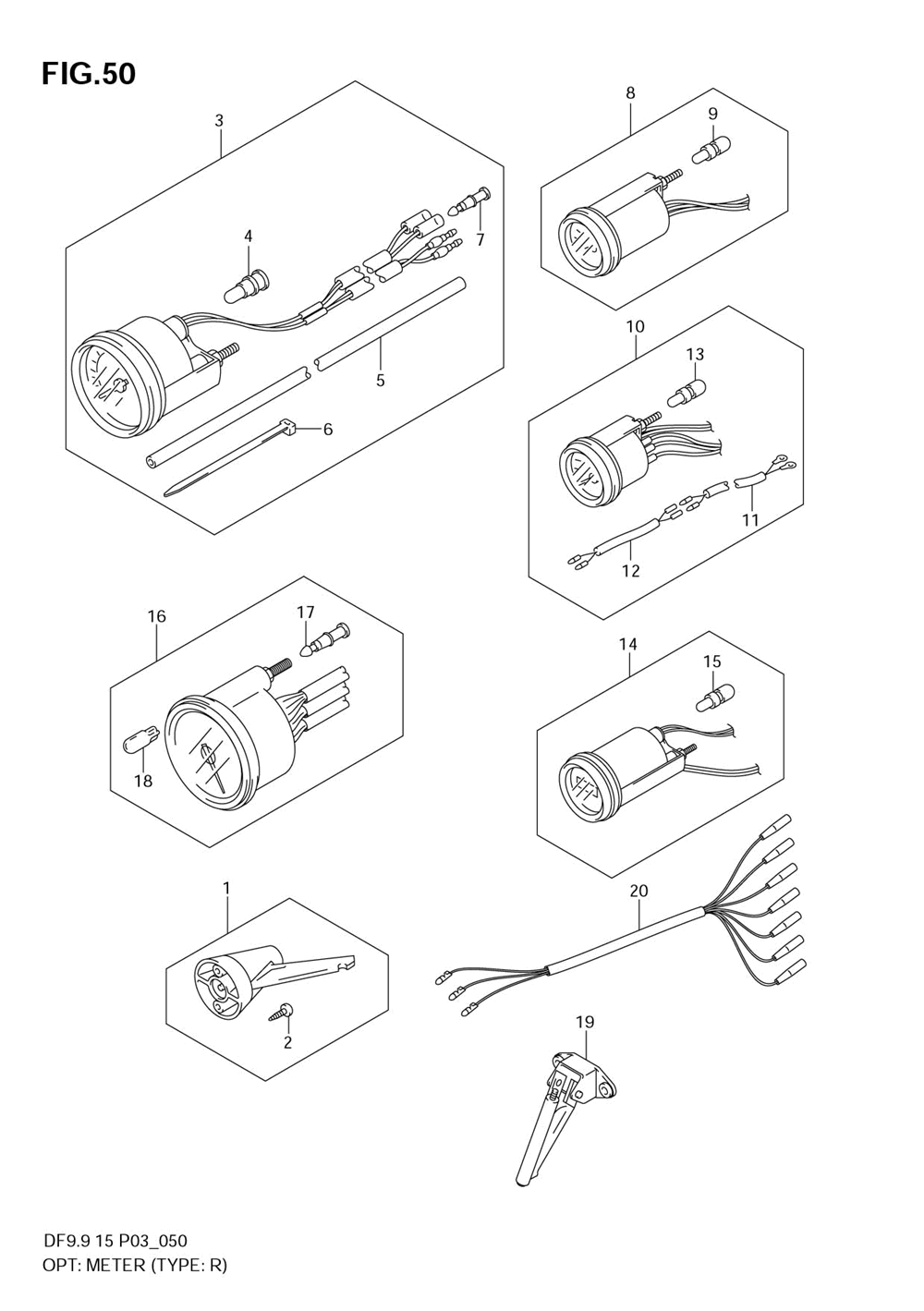 FIG.50

3
4
7
5
6

8
9

10
13
11
12

16
17
18

14
15

1
2

20

19

DF9.9 15 P03_050
OPT: METER (TYPE: R)