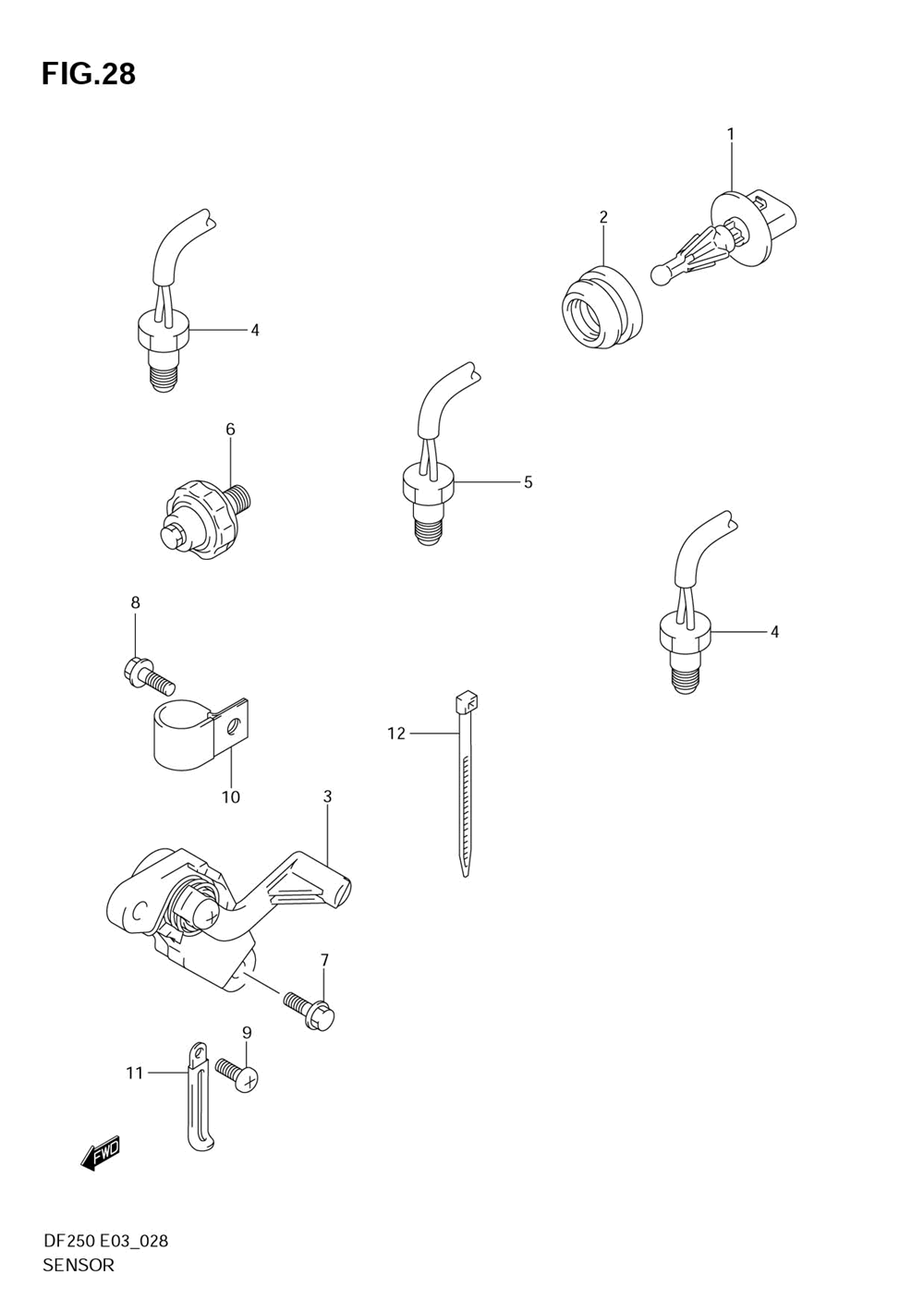 FIG.28

1

2

4

6

5

4

8

12

10

3

7

9

11

FWD

DF250 E03_028
SENSOR