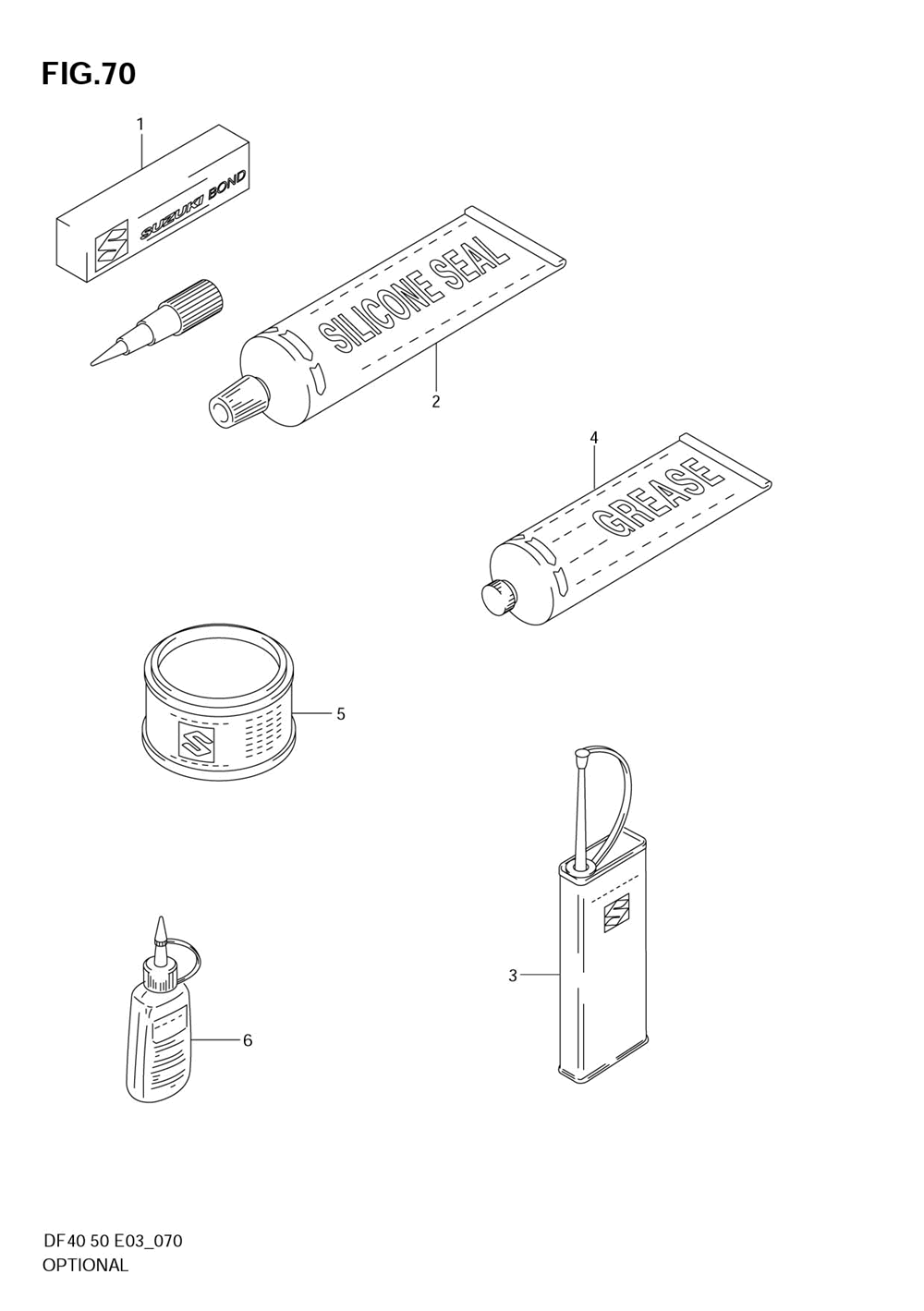 FIG.70

1

SUZUKI BOND

SILICONE SEAL

2

4

GREASE

5

3

6

DF40 50 E03_070
OPTIONAL