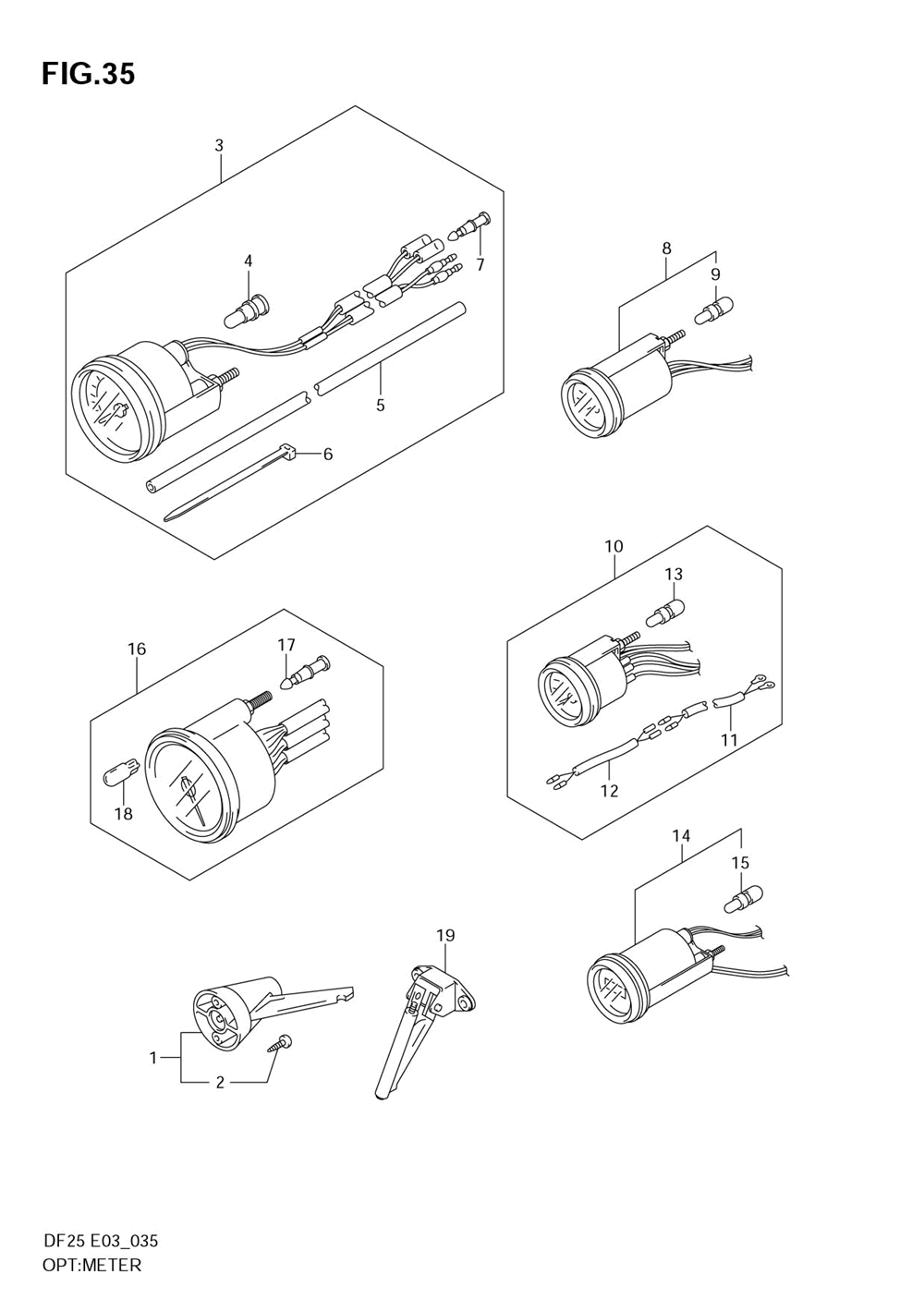 FIG.35

3
4
7
5
6
8
9
10
13
11
12
16
17
18
14
15
19
1
2

DF25 E03_035
OPT:METER