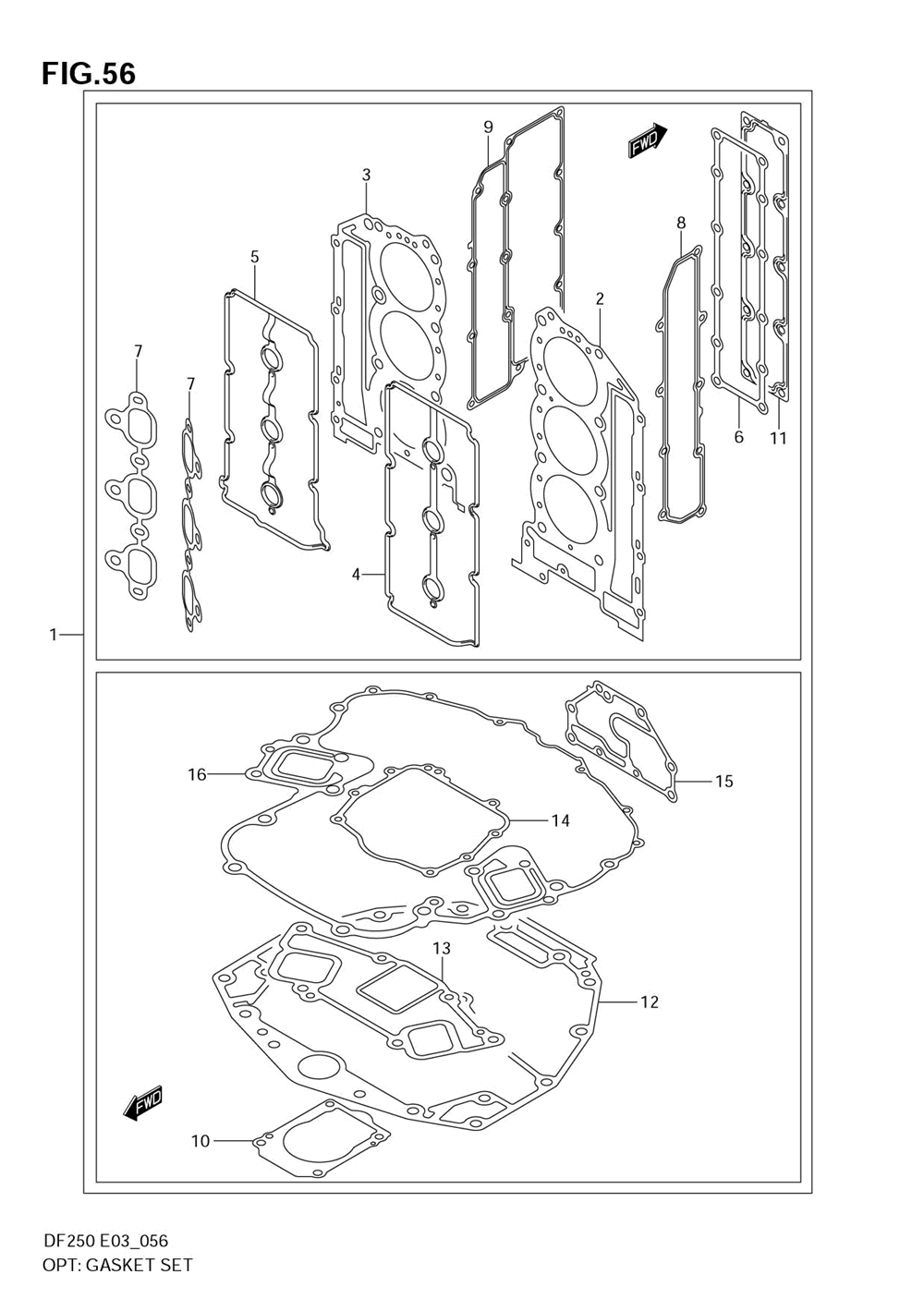 FIG.56

9
FWD
3
8
5
2
7
7
6
11
4
1

16
15
14
13
12
FWD
10

DF250 E03_056
OPT: GASKET SET