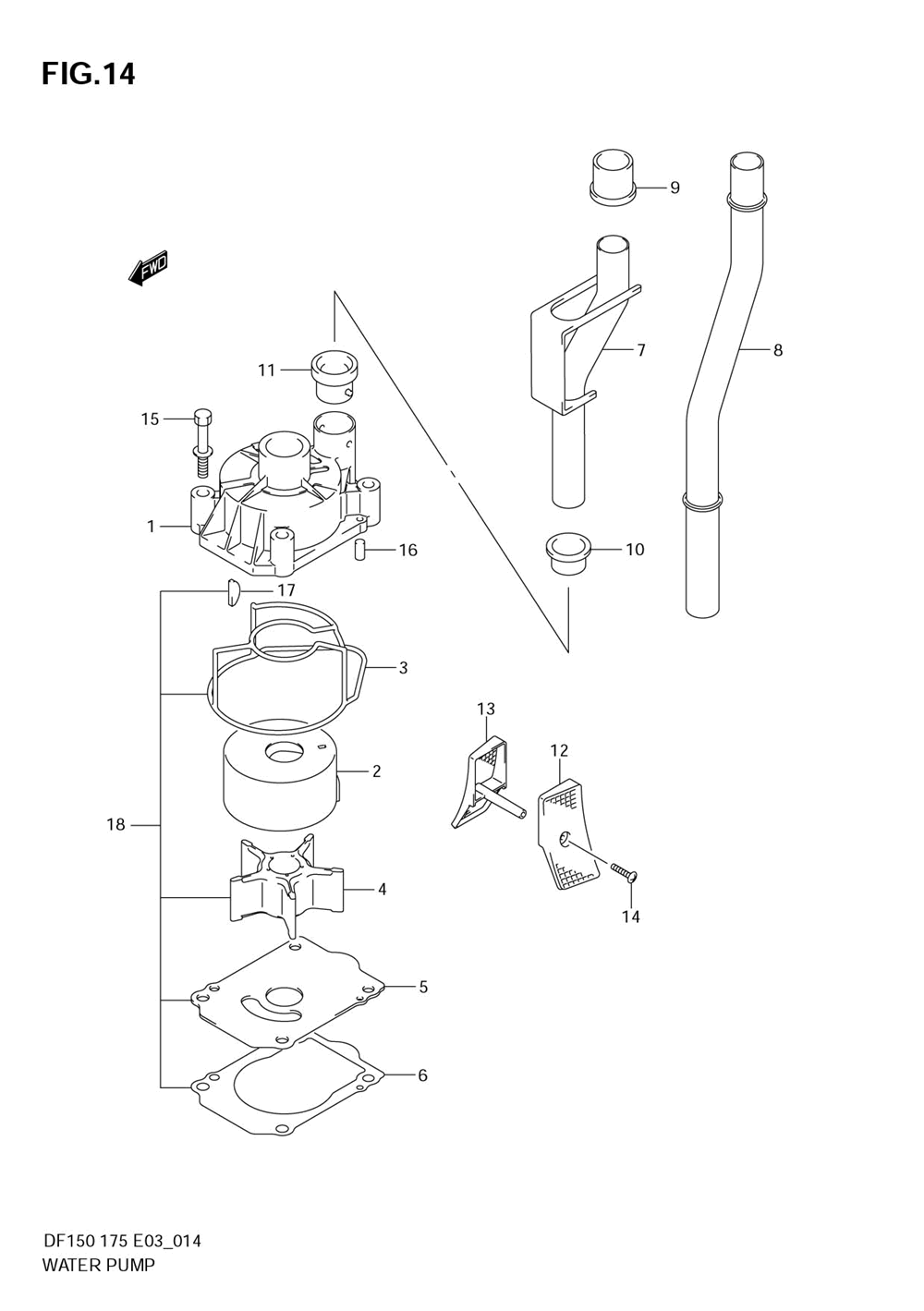 FIG.14

FWD

9
7
8
11
15
1
16
10
17
3
13
12
2
18
4
14
5
6

DF150 175 E03_014
WATER PUMP