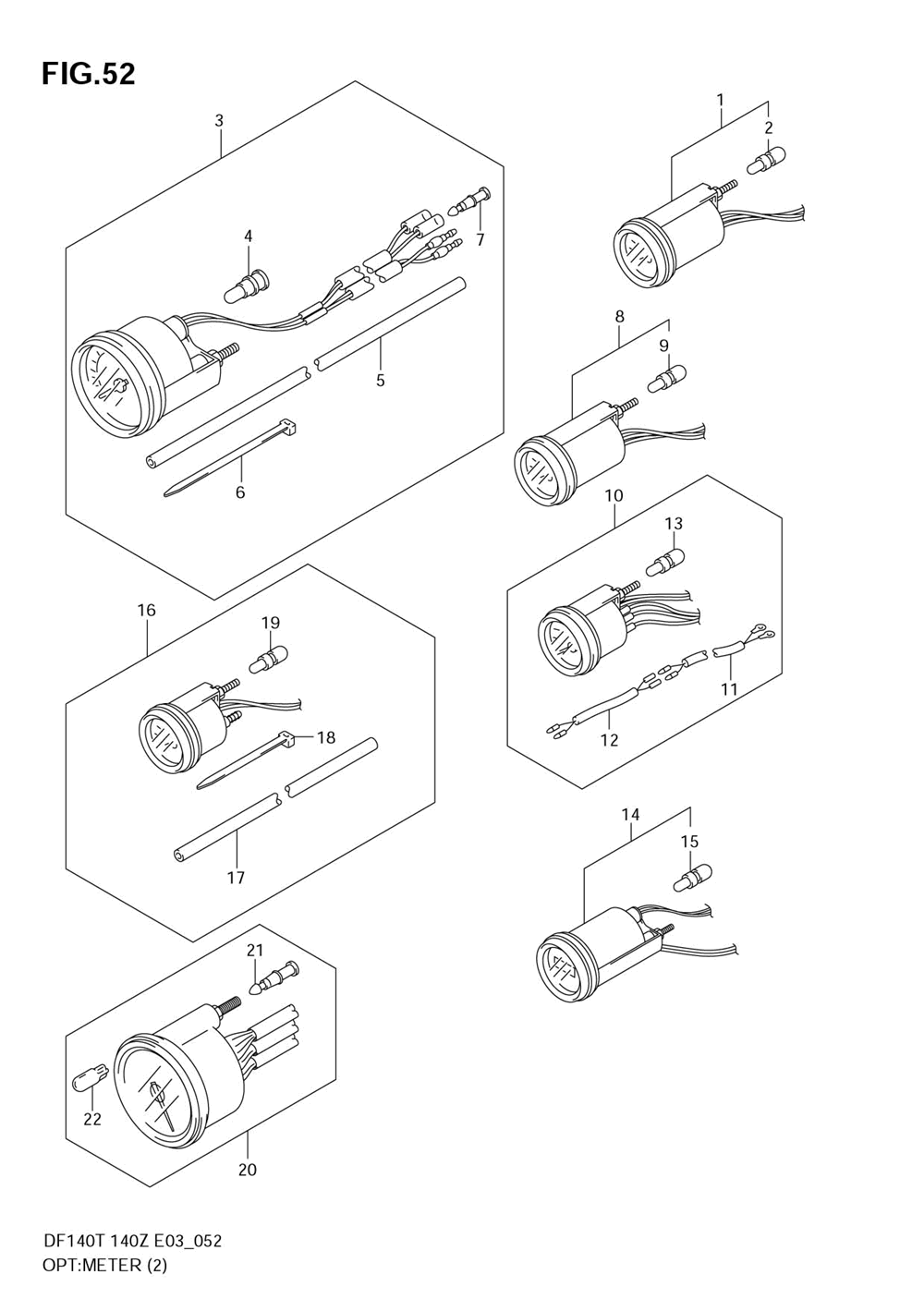 FIG.52

3
4
7
5
6

1
2

8
9

10
13
11
12

16
19
18
17

14
15

21
22
20

DF140T 140Z E03_052
OPT:METER (2)