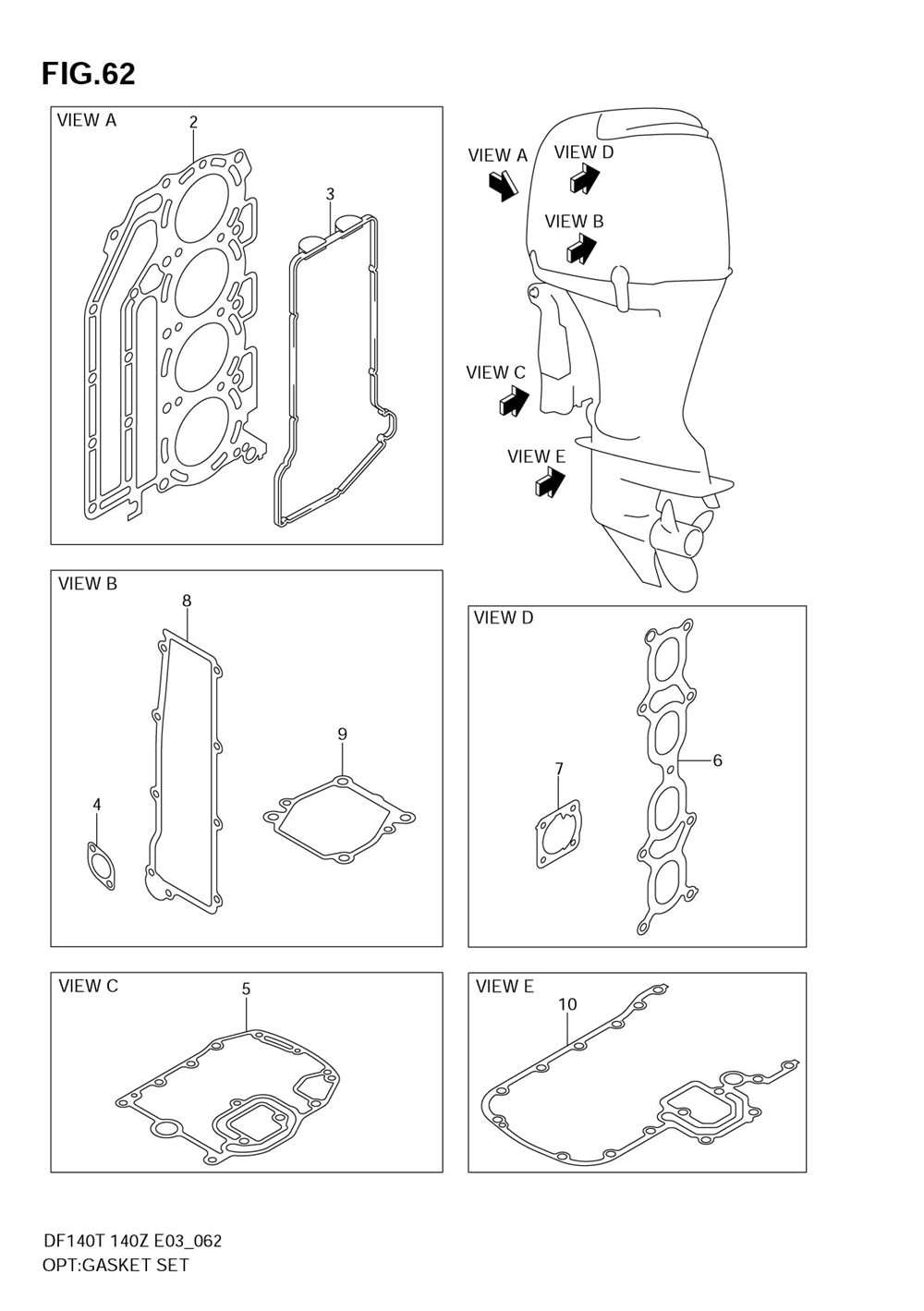 FIG.62

VIEW A
2
3

VIEW A
VIEW D
VIEW B
VIEW C
VIEW E

VIEW B
8
9
4

VIEW D
7
6

VIEW C
5

VIEW E
10

DF140T 140Z E03_062
OPT:GASKET SET