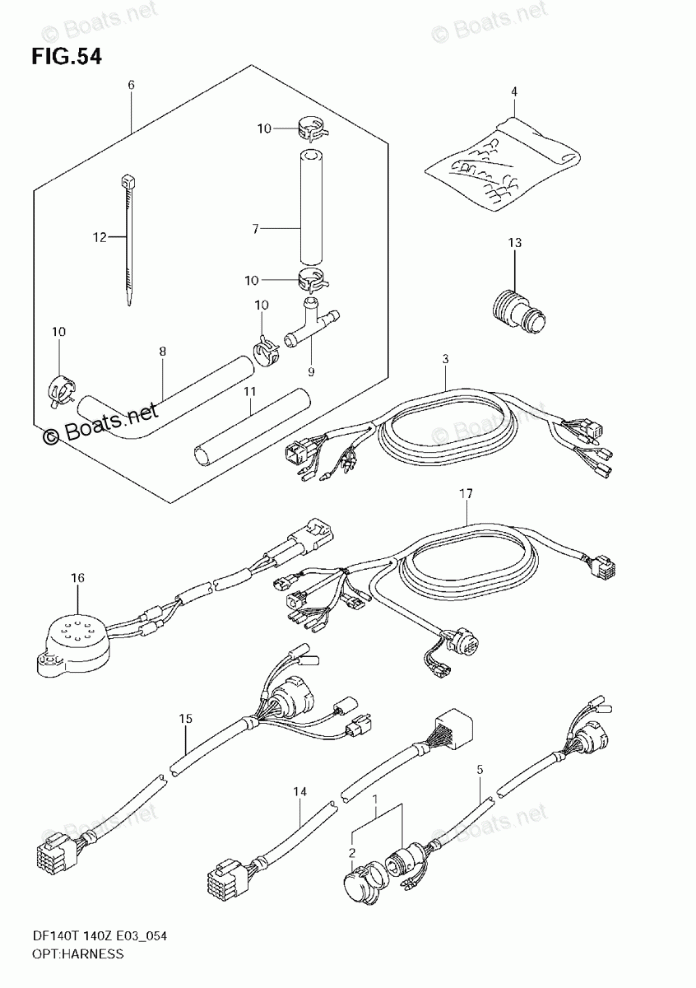 © Boats.net © Boats.net

FIG.54

6

4

10

12

7

13

10

10

10

8

9

3

11

© Boats.net

© Boats.net

17

16

15

14

1

5

2

© Boats.net

© Boats.net

DF140T 140Z E03_054
OPT:HARNESS