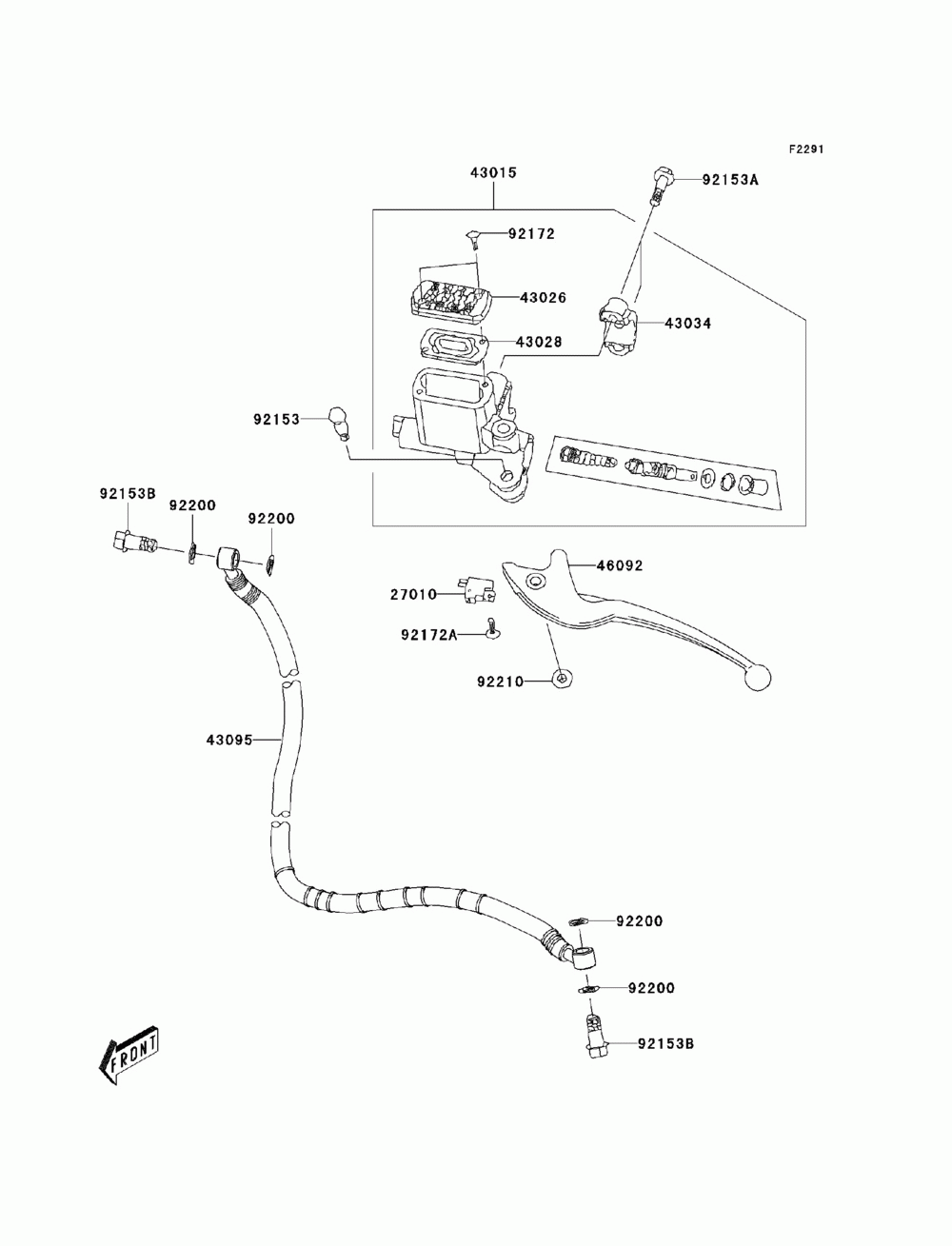 F2291

43015

92153A

92172

43026

43034

43028

92153

92153B

92200

92200

46092

27010

92172A

92210

43095

92200

92200

92153B

FRONT