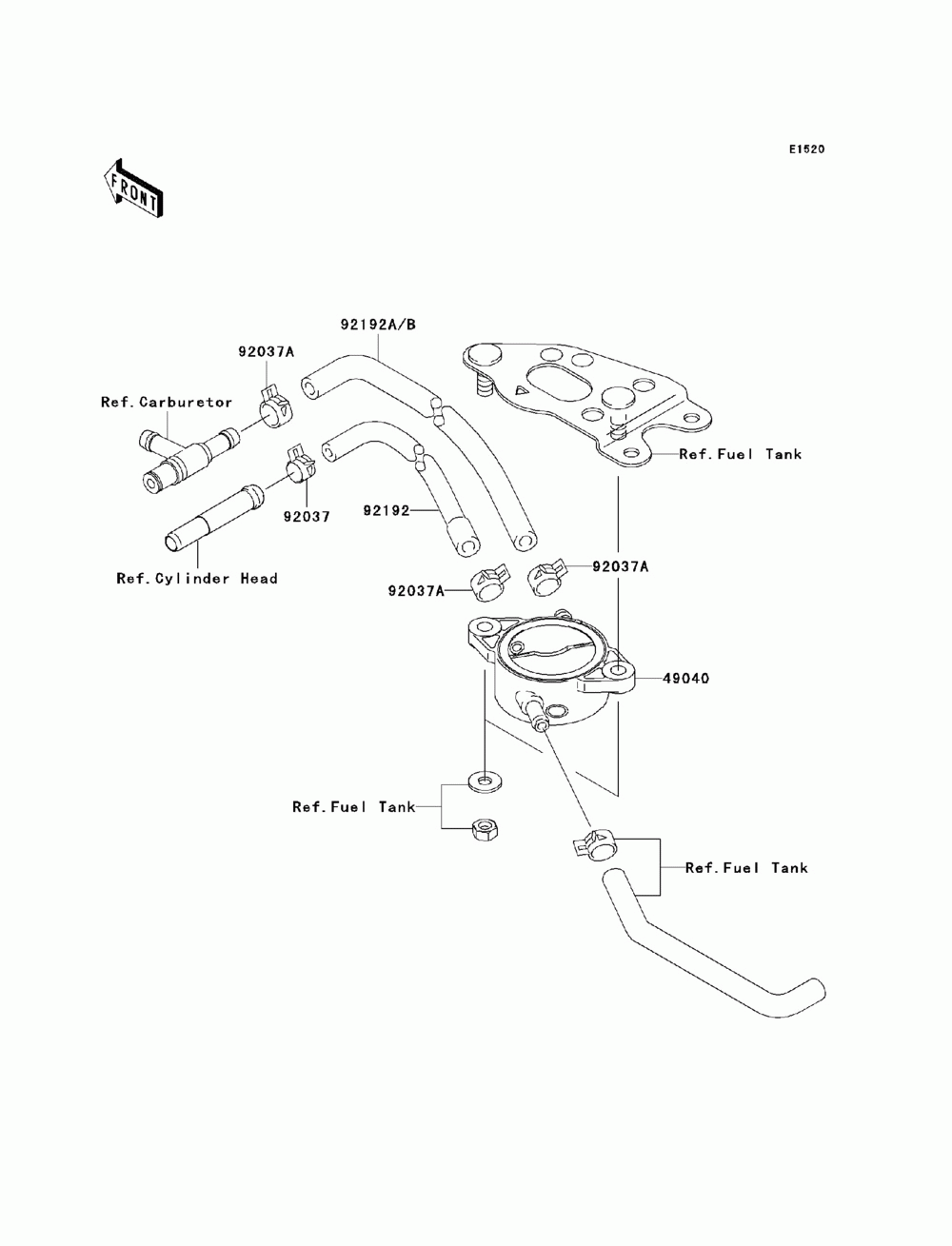 E1520

FRONT

92192A/B

92037A

Ref.Carburetor

Ref.Fuel Tank

92037

92192

Ref.Cylinder Head

92037A

92037A

49040

Ref.Fuel Tank

Ref.Fuel Tank