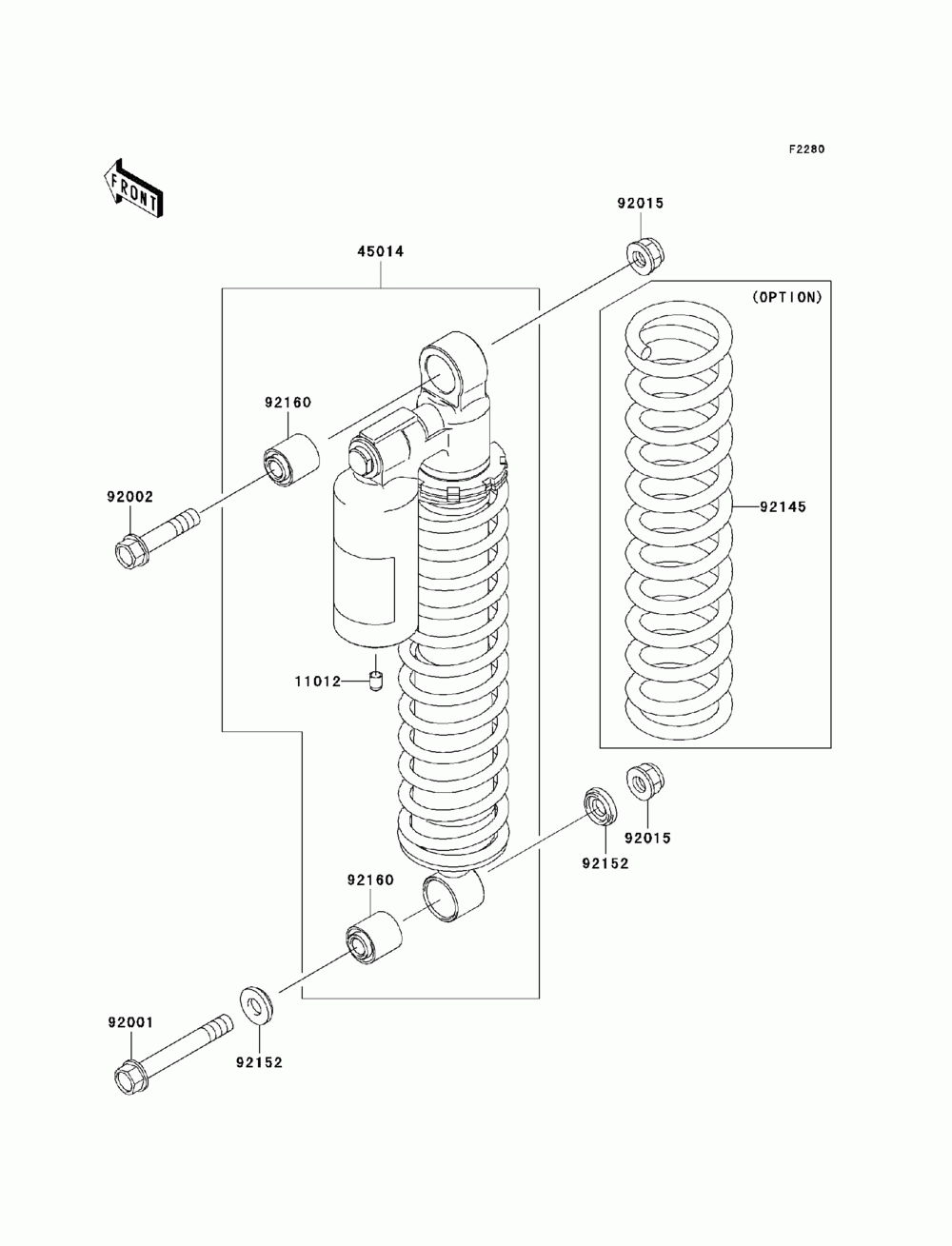 F2280

FRONT

92015

45014

(OPTION)

92160

92002

92145

11012

92015

92152

92160

92001

92152