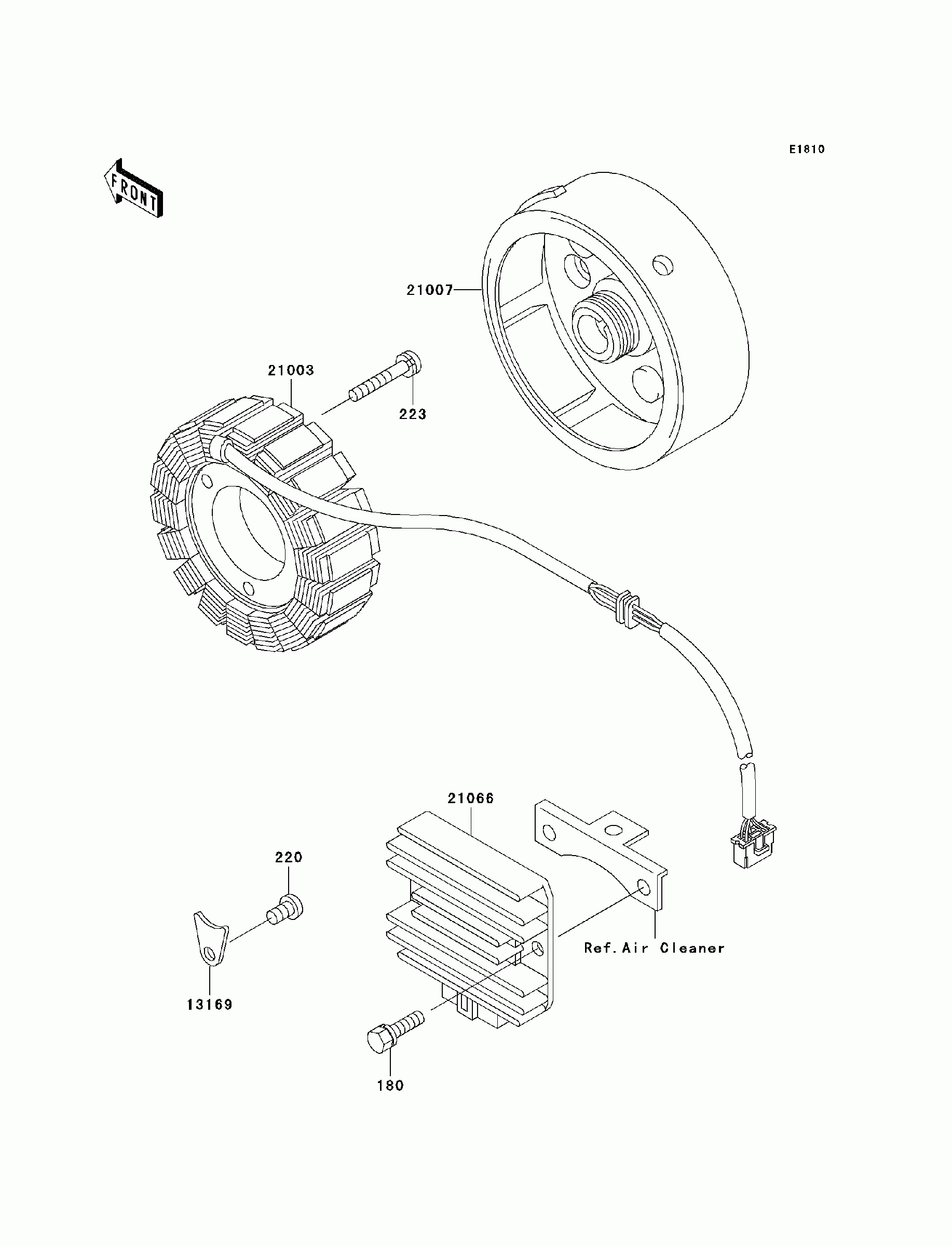 E1810

FRONT

21007

21003

223

21066

220

Ref.Air Cleaner

13169

180