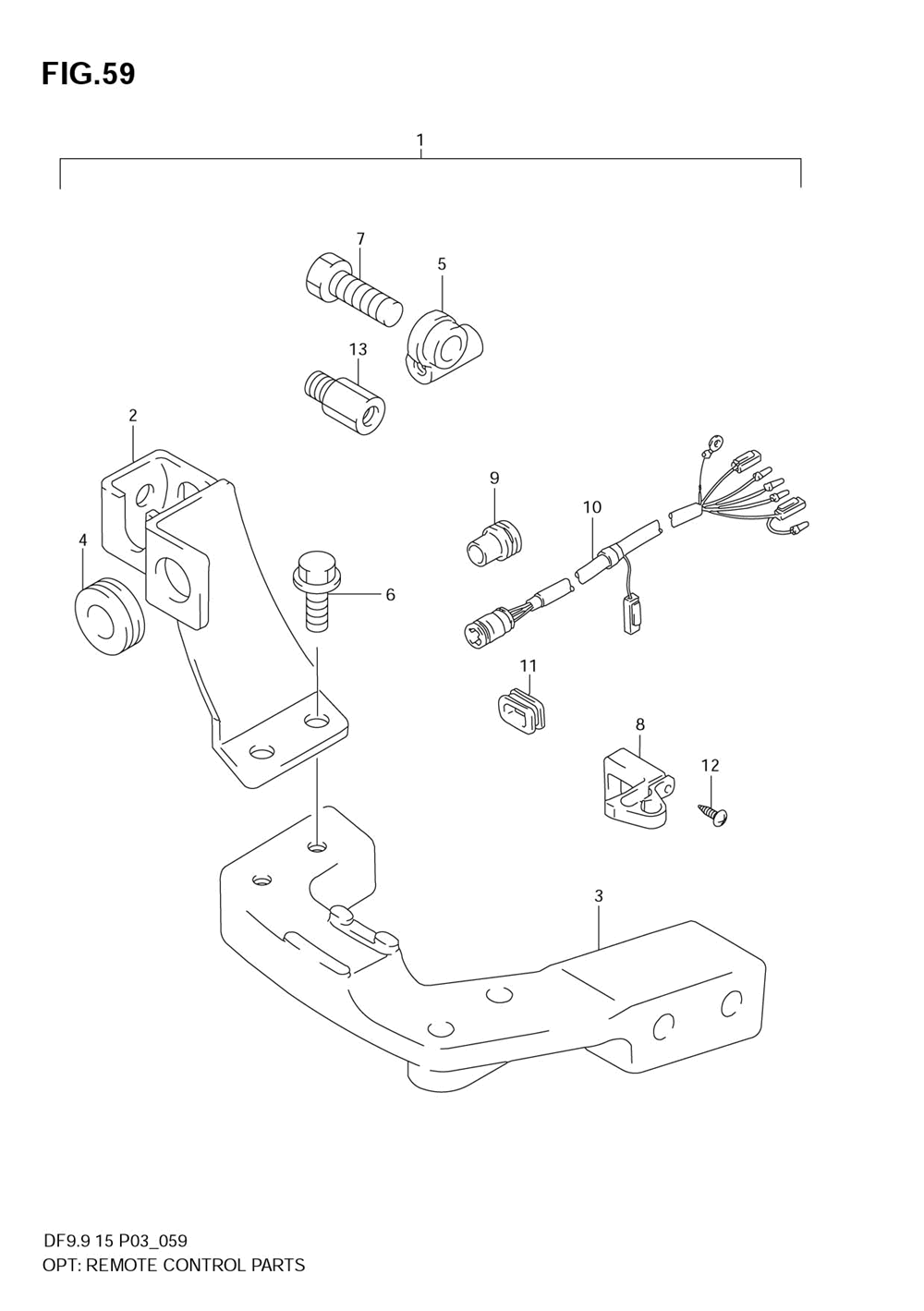 FIG.59

1

7

5

13

2

9

10

4

6

11

8

12

3

DF9.9 15 P03_059
OPT: REMOTE CONTROL PARTS