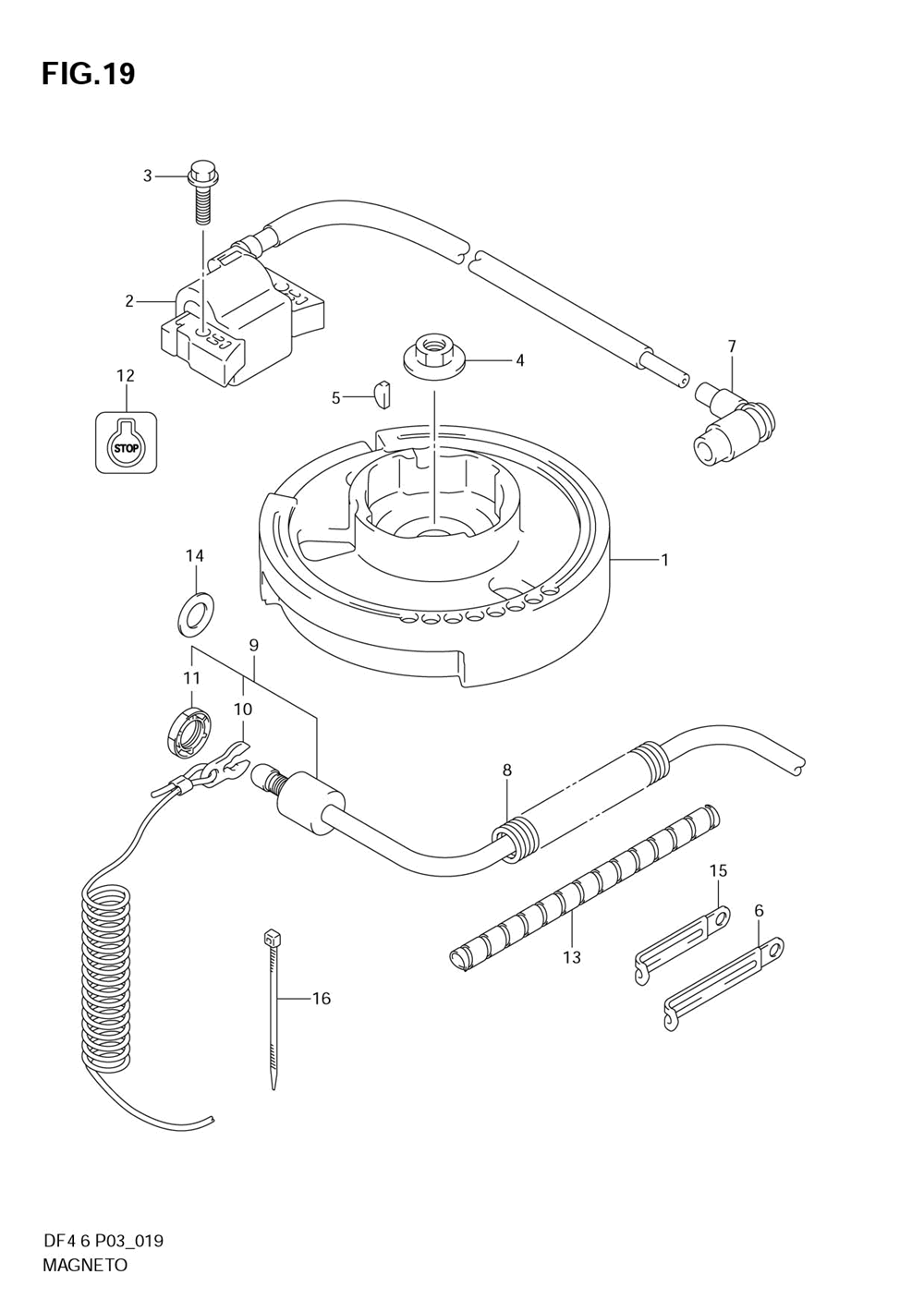 FIG.19

3

2

12

STOP

4

5

7

1

14

9

11

10

8

15

6

13

16

DF4 6 P03_019
MAGNETO