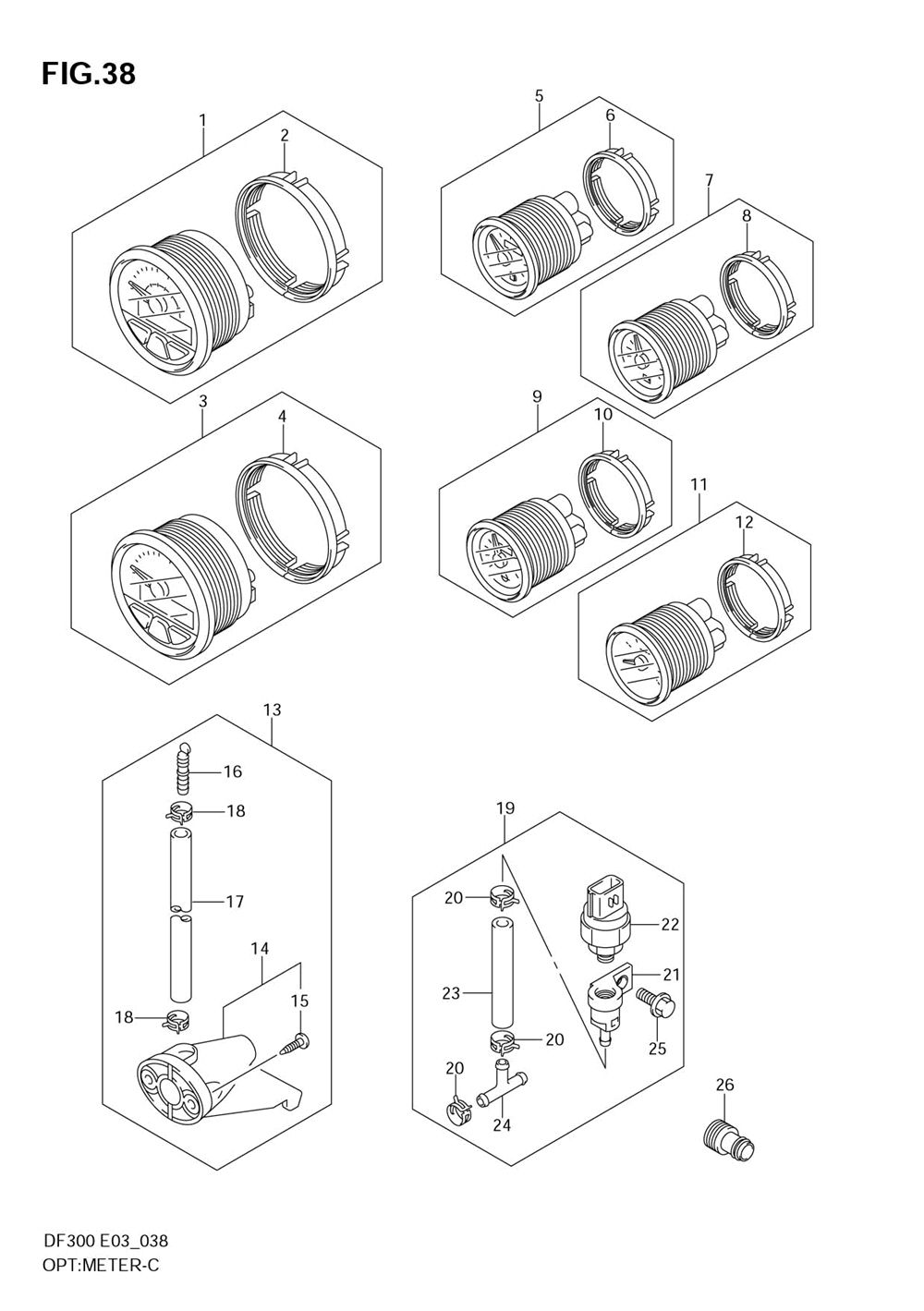 FIG.38

1
2
5
6
7
8
3
4
9
10
11
12
13
16
18
17
14
15
18
19
20
22
21
23
25
20
20
24
26

DF300 E03_038
OPT:METER-C