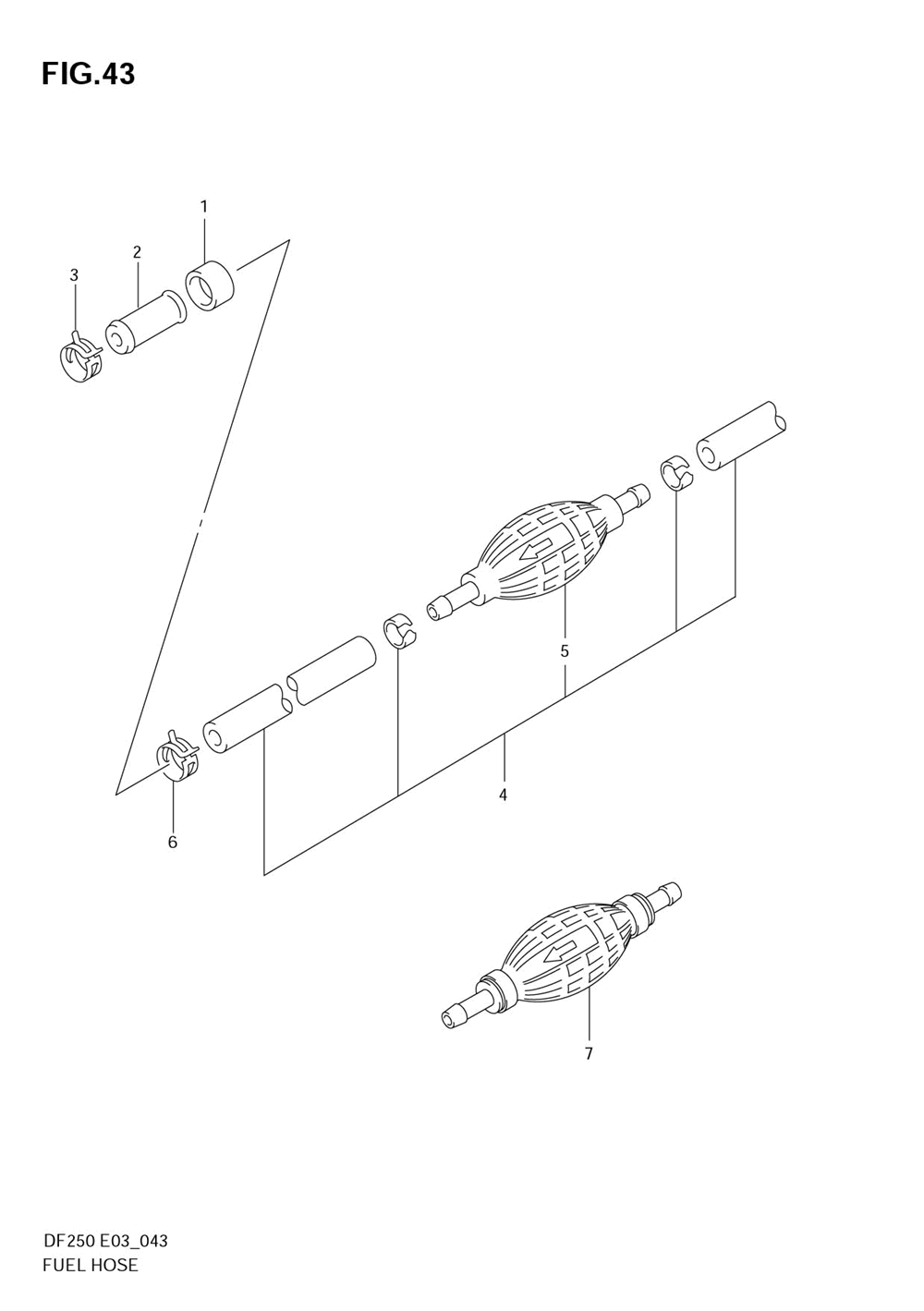 FIG.43

1
2
3
5
4
6
7

DF250 E03_043
FUEL HOSE