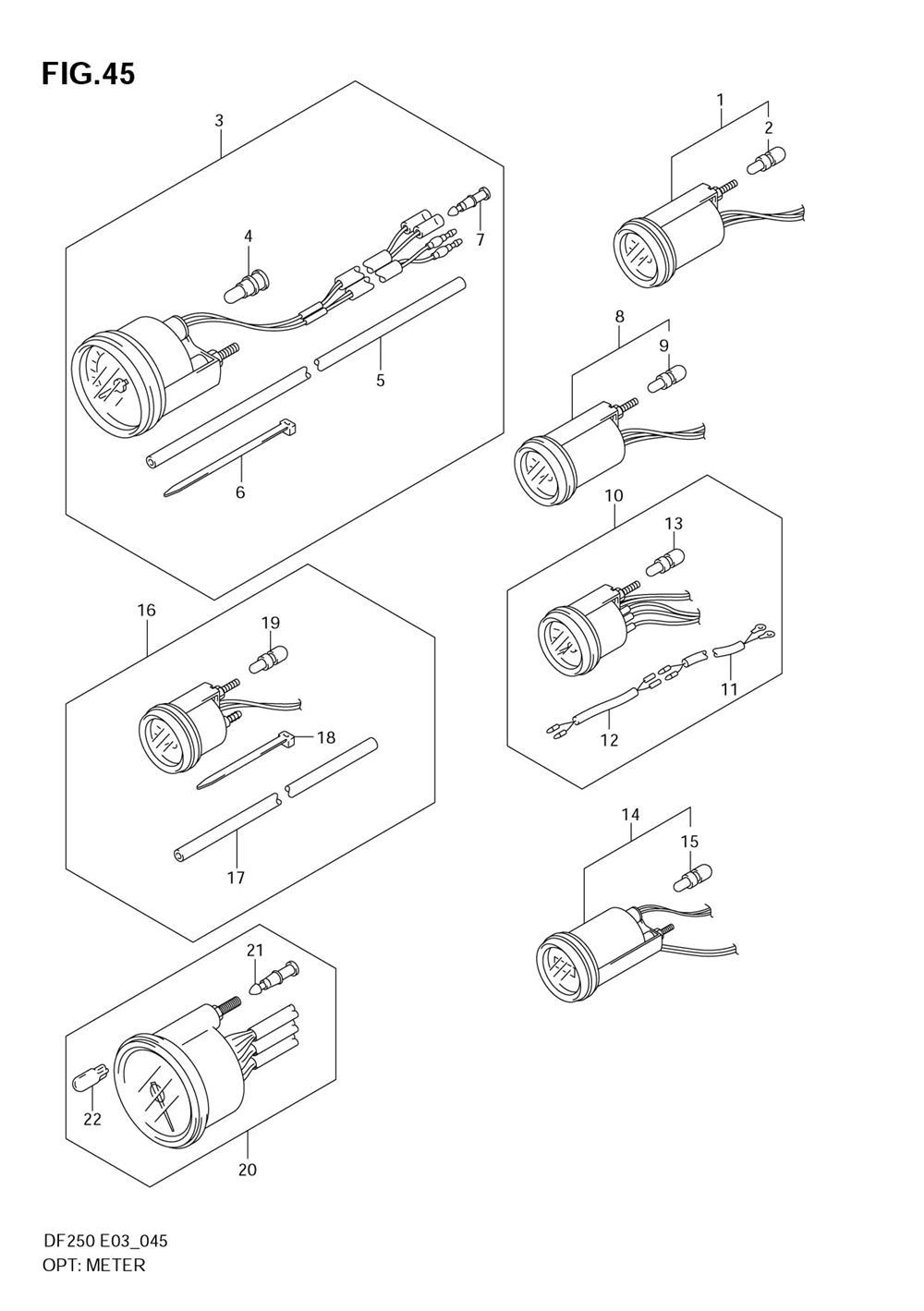 FIG.45

3
4
7
5
6
1
2
8
9
10
13
11
12
16
19
18
17
14
15
21
22
20

DF250 E03_045
OPT: METER