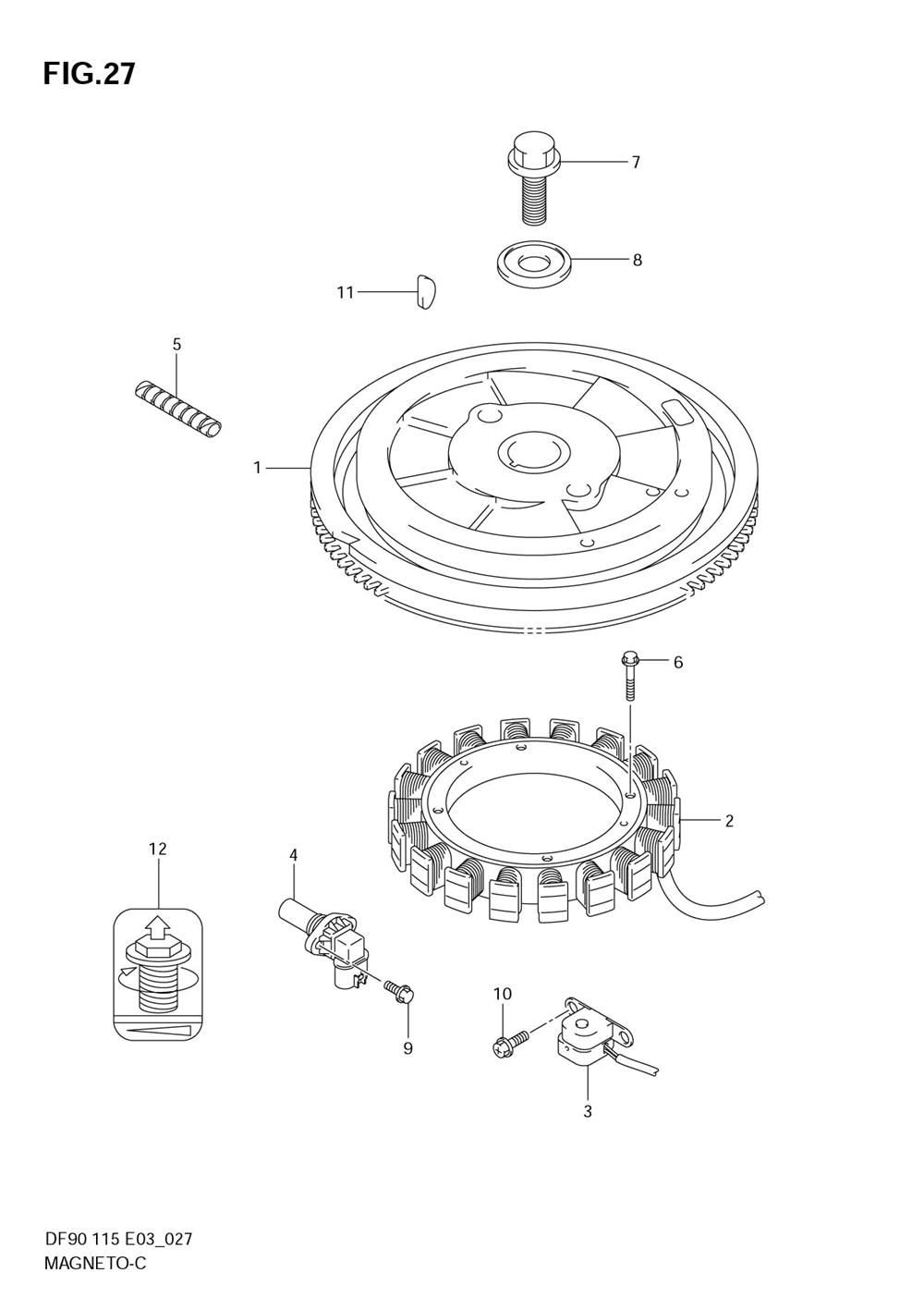 FIG.27

7

8

11

5

1

6

2

12

4

10

9

3

DF90 115 E03_027
MAGNETO-C