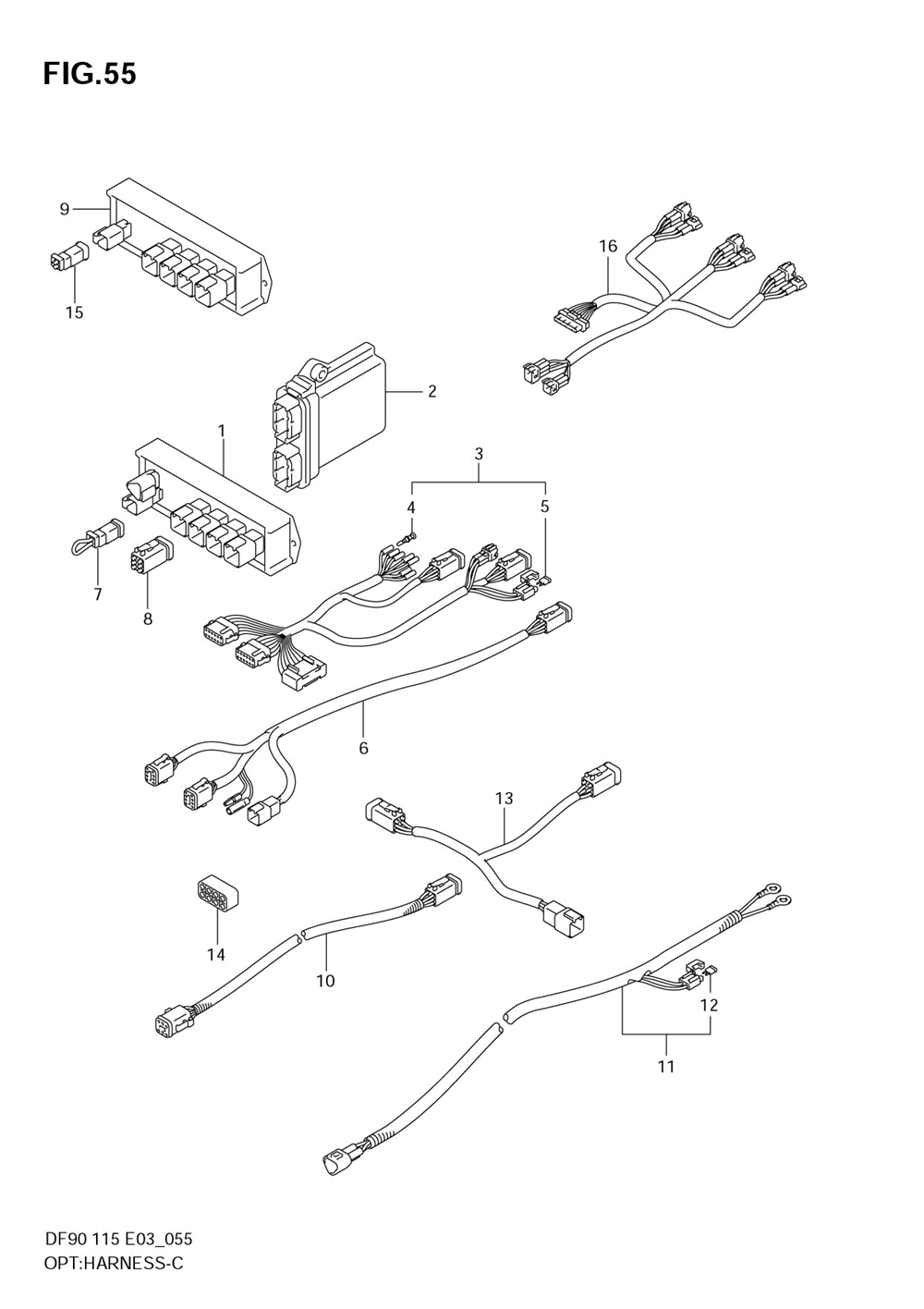 FIG.55

9

15

16

2

1

3

4

5

7

8

6

13

14

10

12

11

DF90 115 E03_055
OPT:HARNESS-C