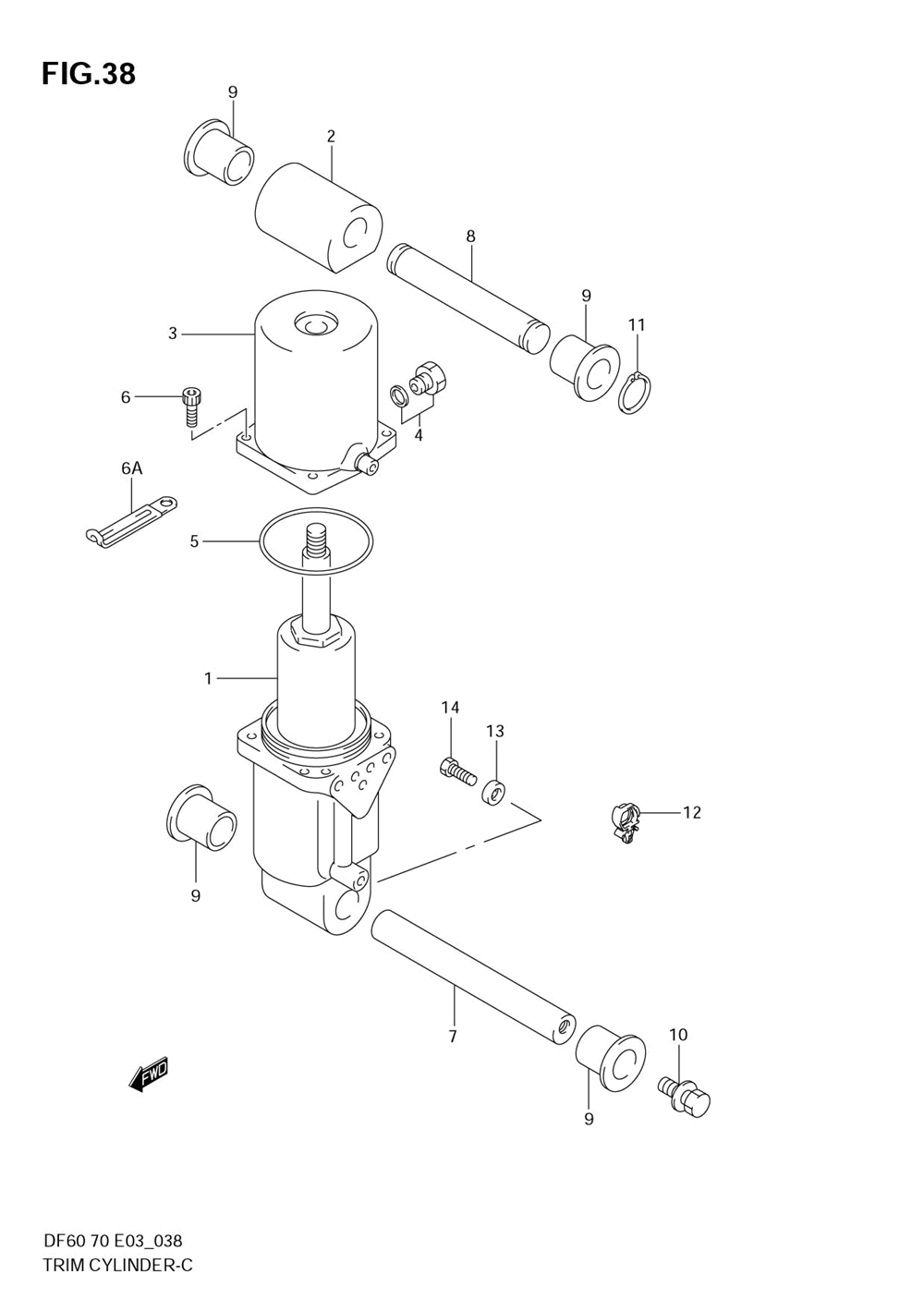 FIG.38

9
2
8
9
11
3
6
4
6A
5
1
14
13
12
9
7
10
9
FWD

DF60 70 E03_038
TRIM CYLINDER-C