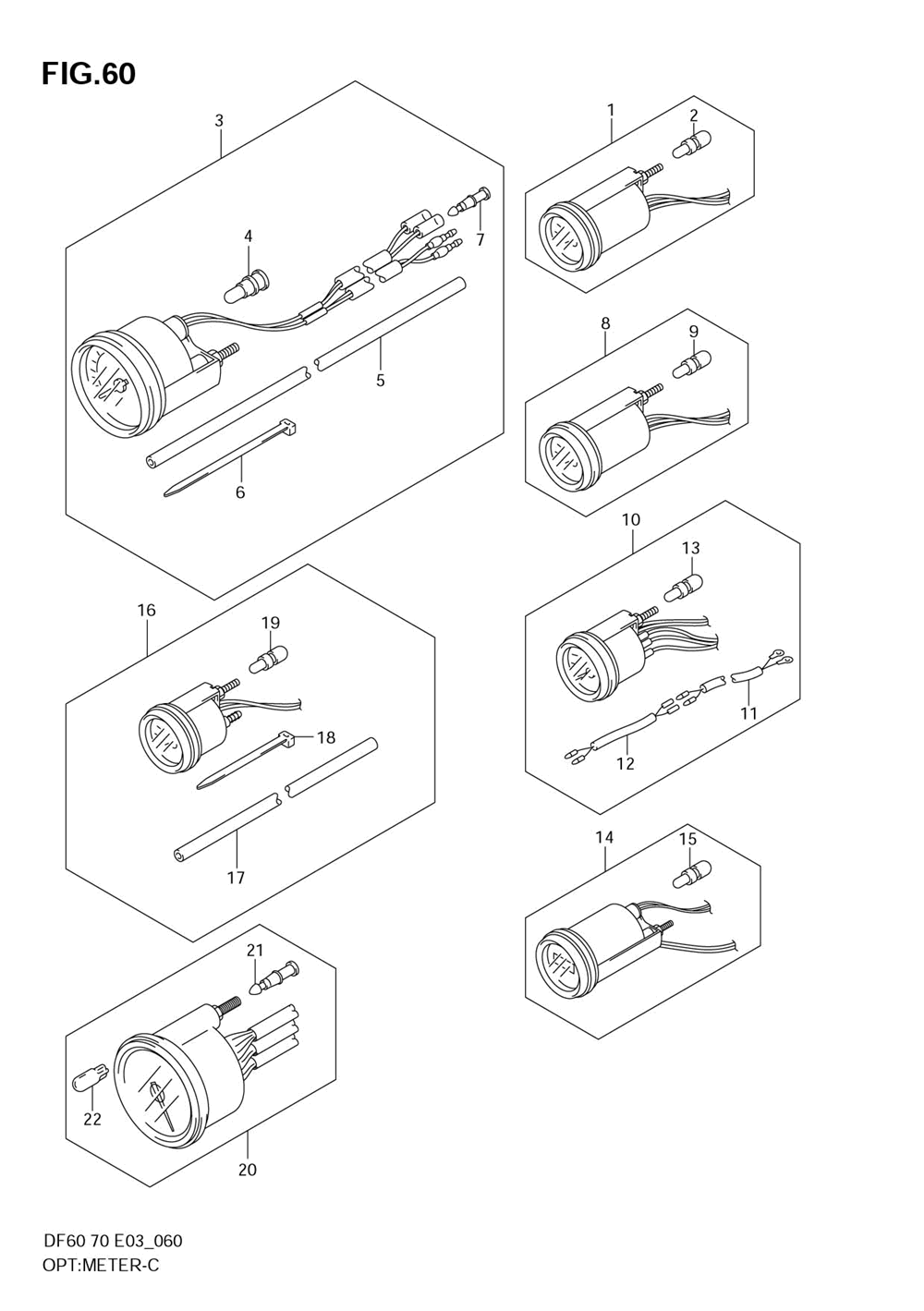 FIG.60

3
4
7
5
6

1
2

8
9

10
13
11
12

16
19
18
17

14
15

21
22
20

DF60 70 E03_060
OPT:METER-C