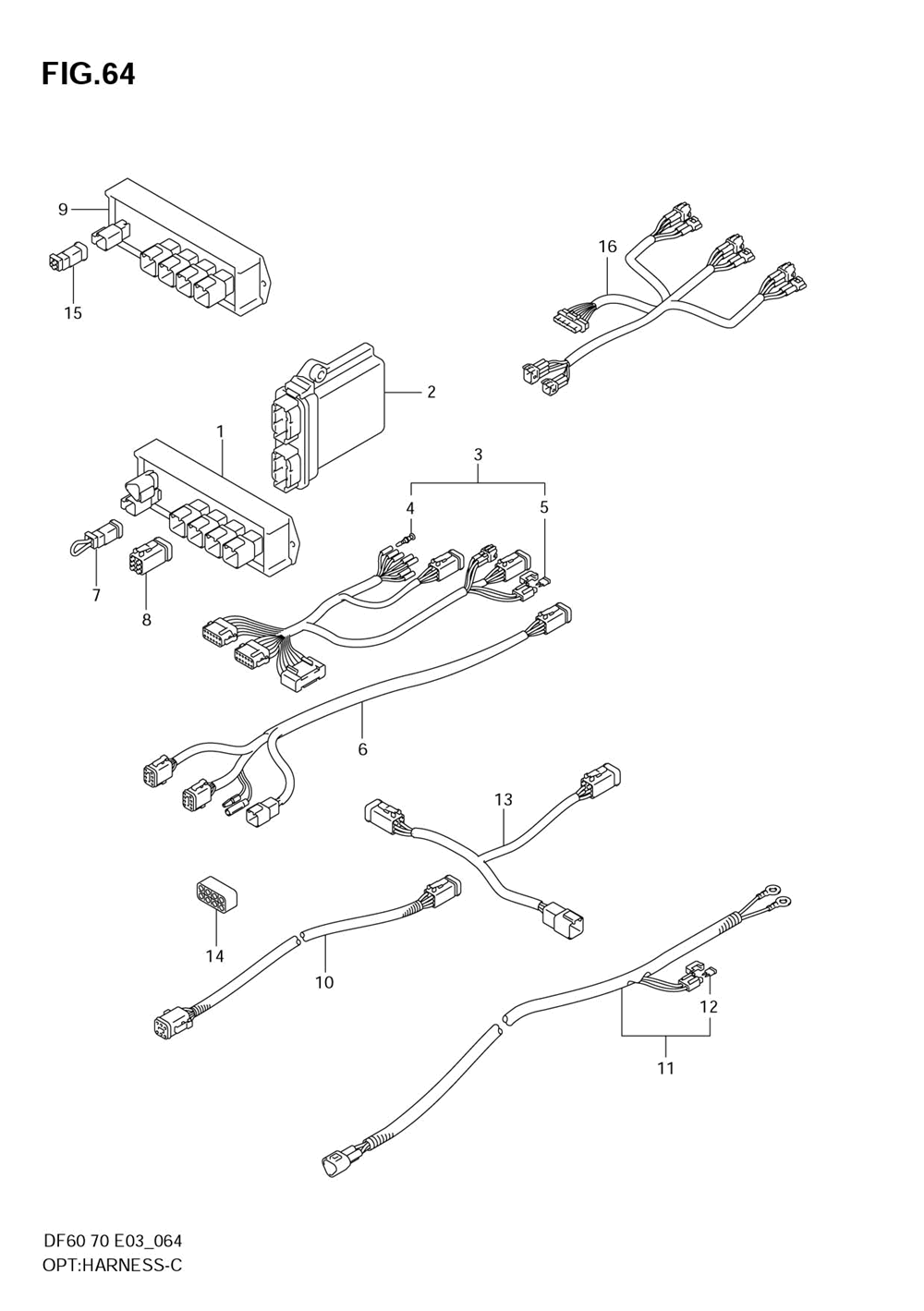 FIG.64

9

15

16

2

1

3

4

5

7

8

6

13

14

10

12

11

DF60 70 E03_064
OPT:HARNESS-C