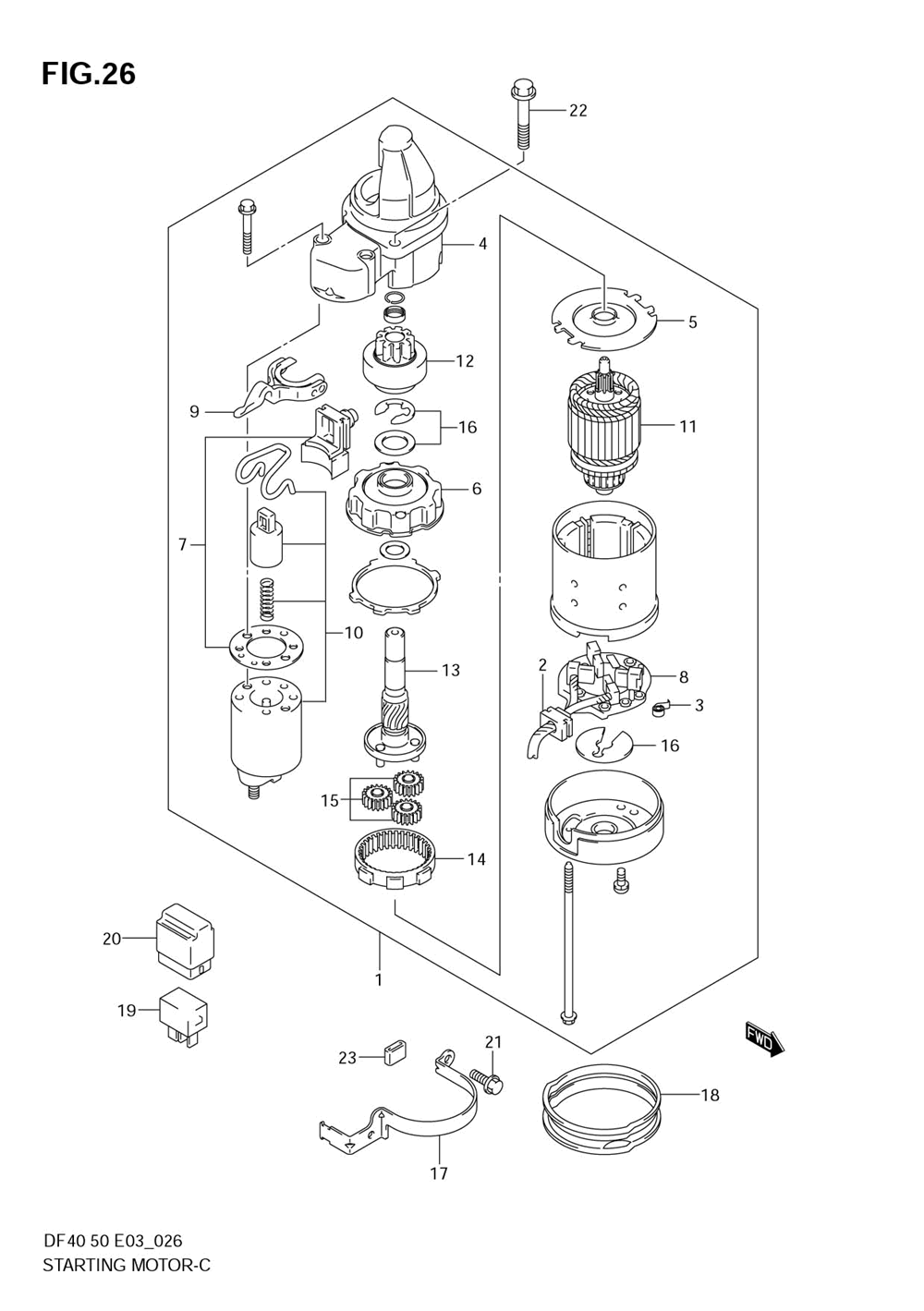 FIG.26

22
4
5
12
9
16
11
6
7
10
13
2
8
3
16
15
14
20
1
19
FWD
23
21
18
17

DF40 50 E03_026
STARTING MOTOR-C