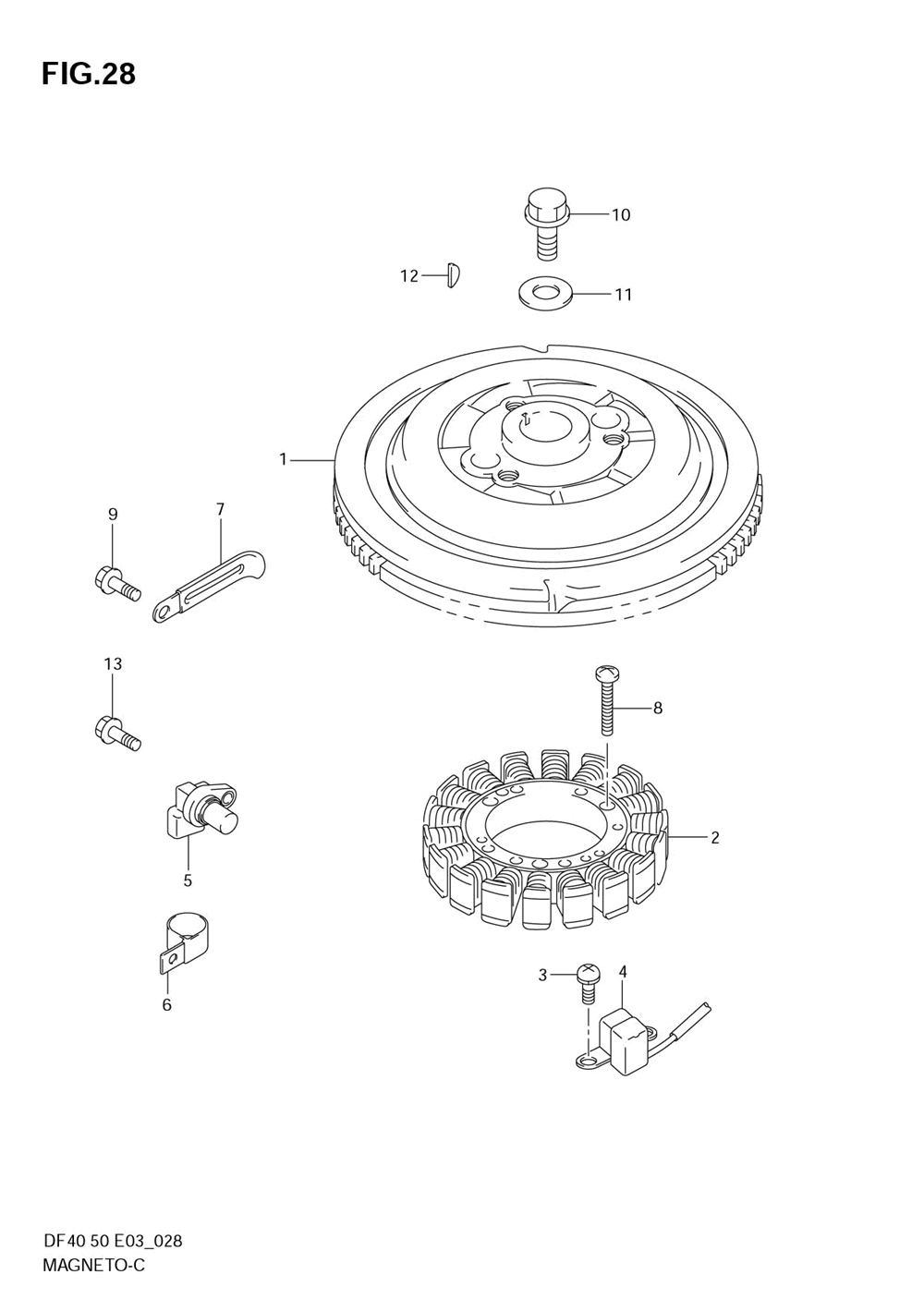 FIG.28

10

12

11

1

9

7

13

8

2

5

6

3

4

DF40 50 E03_028
MAGNETO-C