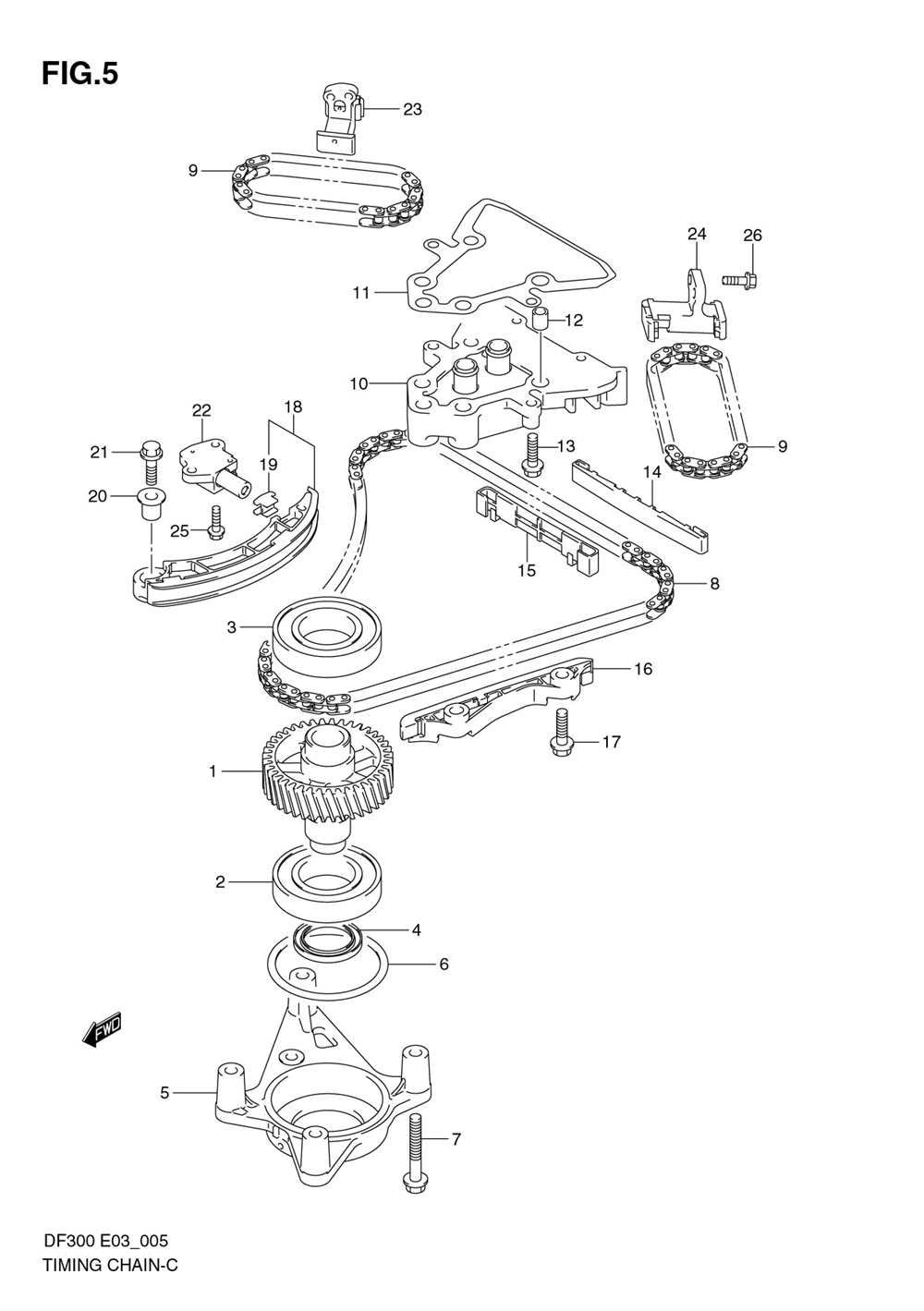 FIG.5

23
9
24
26
11
12
10
22
18
21
19
13
9
20
14
25
15
8
3
16
17
1
2
4
6
FWD
5
7

DF300 E03_005
TIMING CHAIN-C